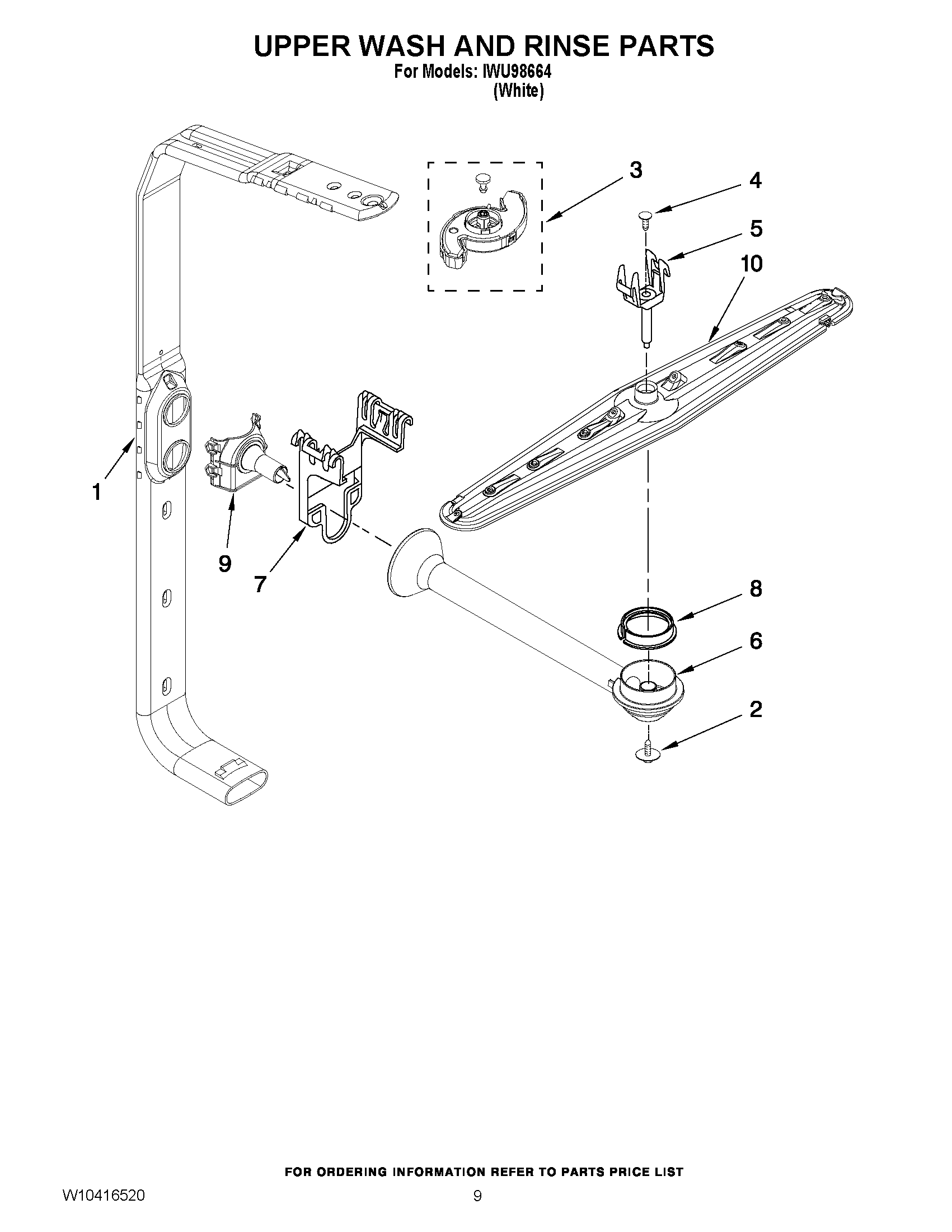 UPPER WASH AND RINSE PARTS
For Models: IWU98664
(White)

3
4
5
10
1
9
7
8
6
2

FOR ORDERING INFORMATION REFER TO PARTS PRICE LIST

W10416520

9