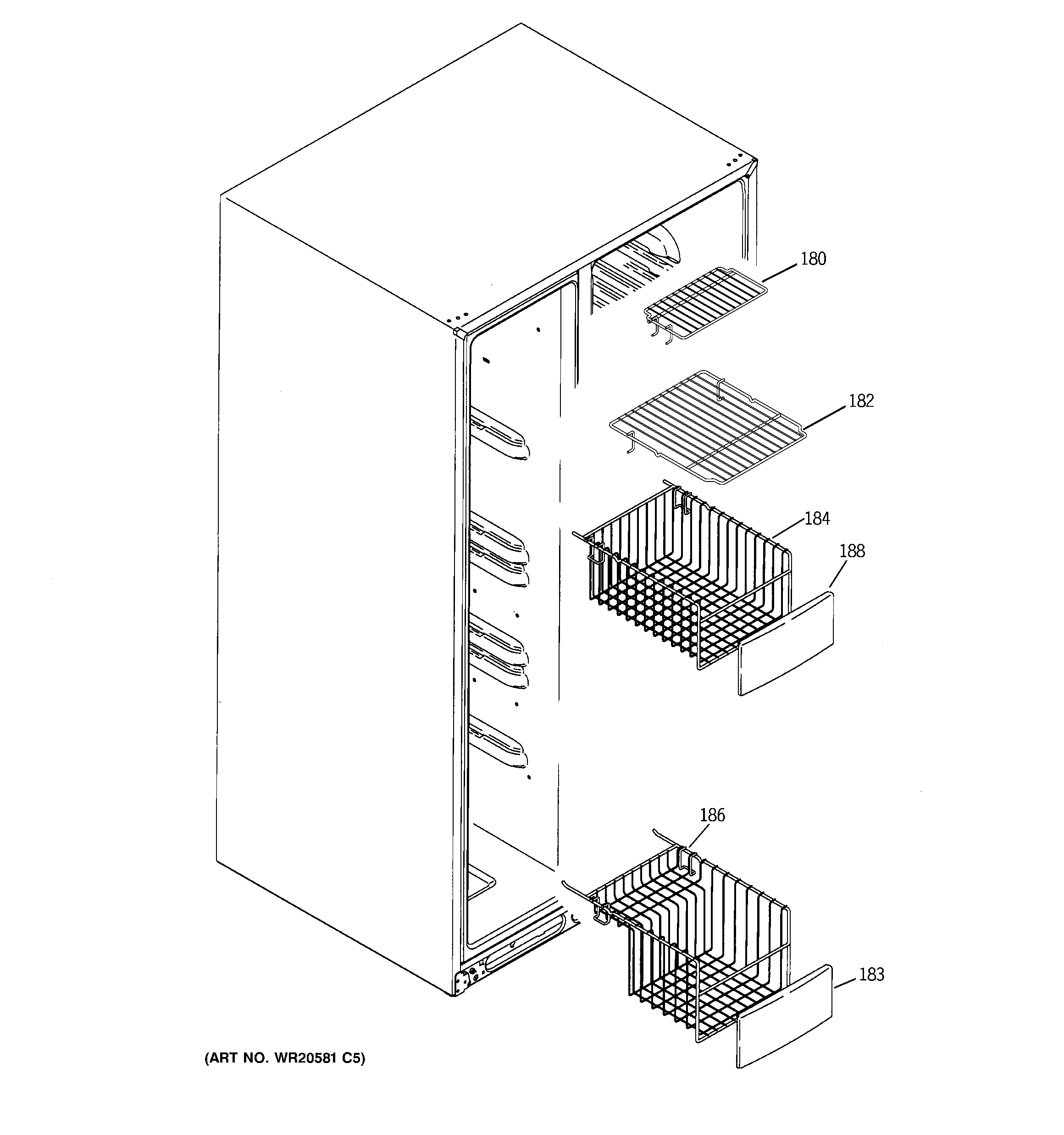 180

182

184

188

186

183

(ART NO. WR20581 C5)