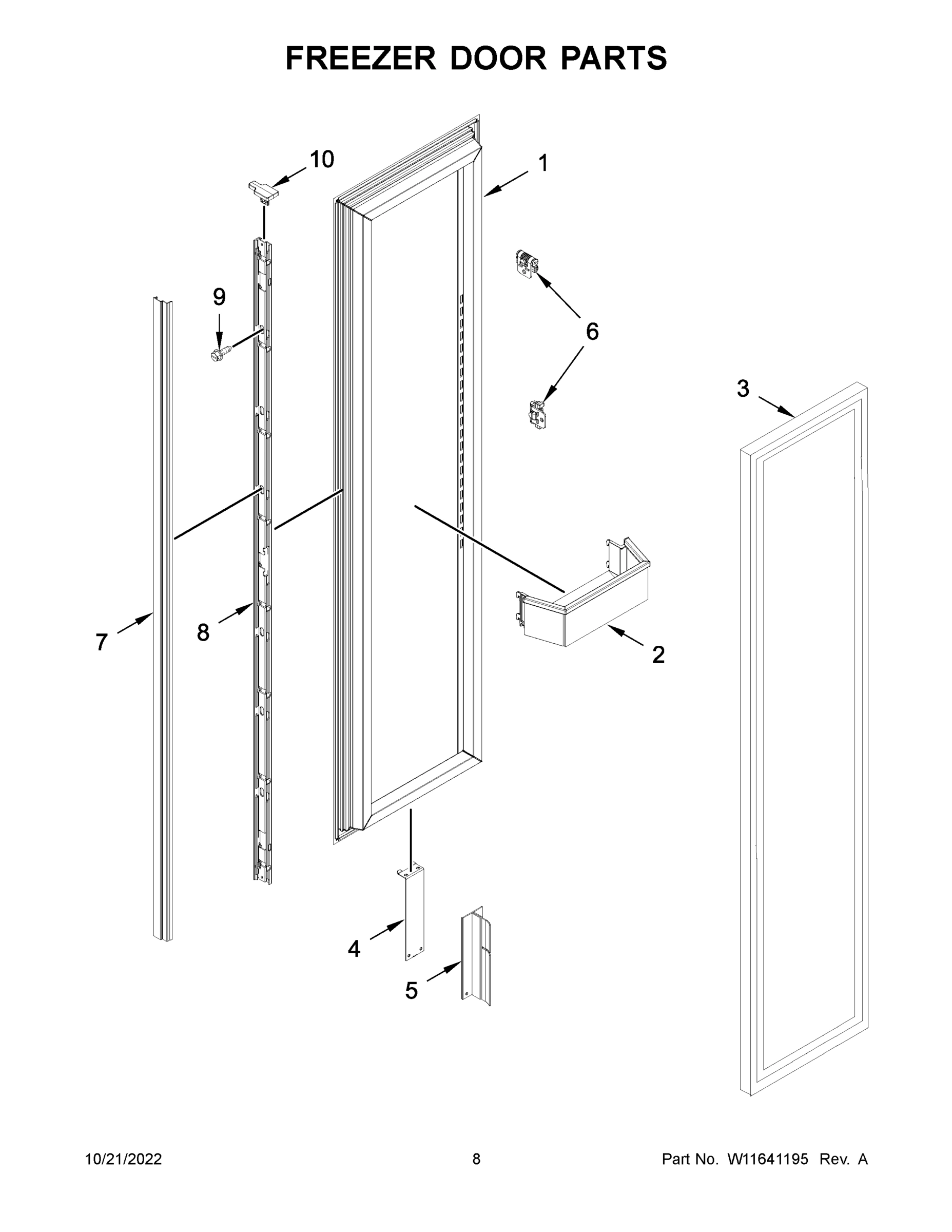 FREEZER DOOR PARTS

10

1

9

6

3

7

8

2

4

5

10/21/2022

8

Part No. W11641195 Rev. A