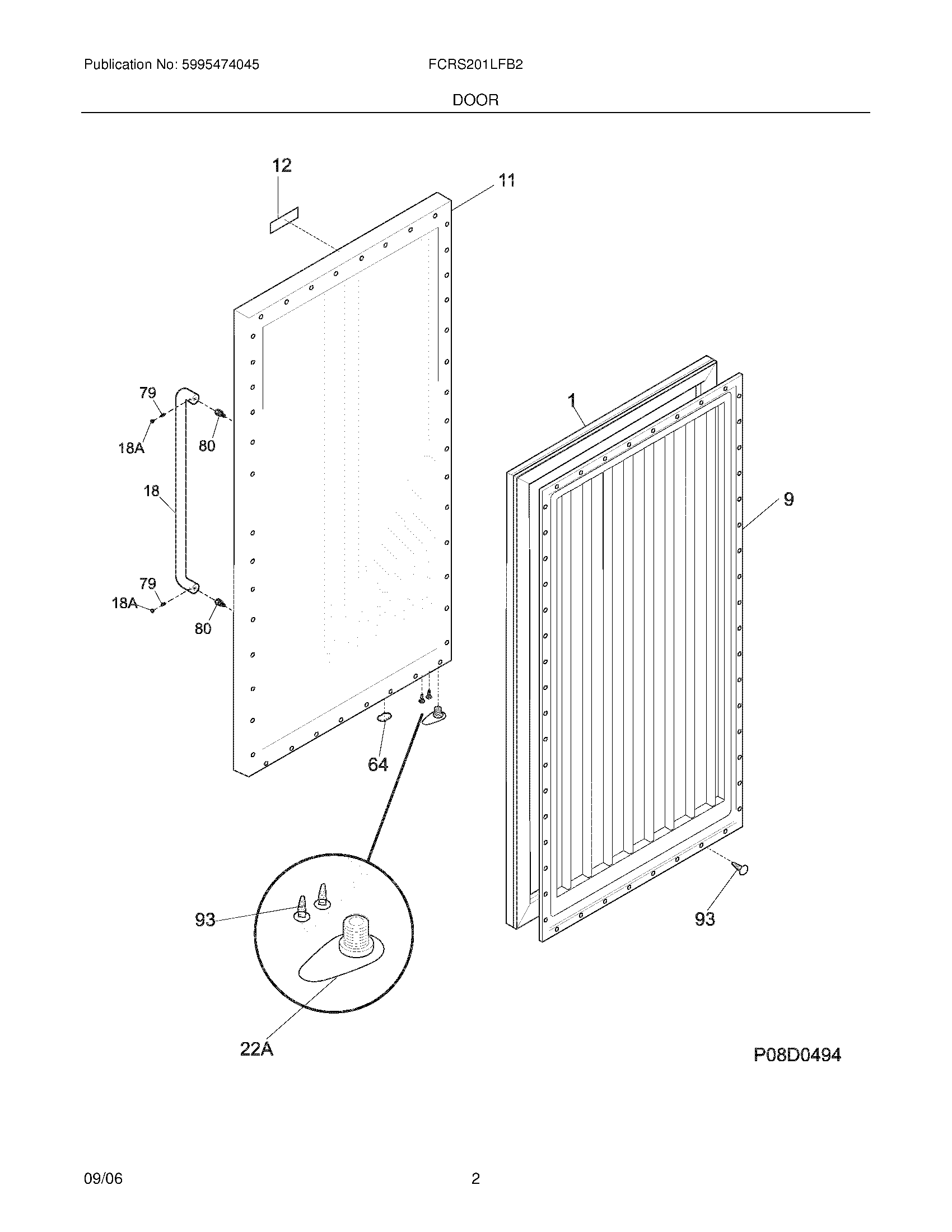 Publication No: 5995474045

FCRS201LFB2

DOOR

12

11

79

18A

80

18

79

18A

80

1

9

64

93

93

22A

P08D0494

09/06

2