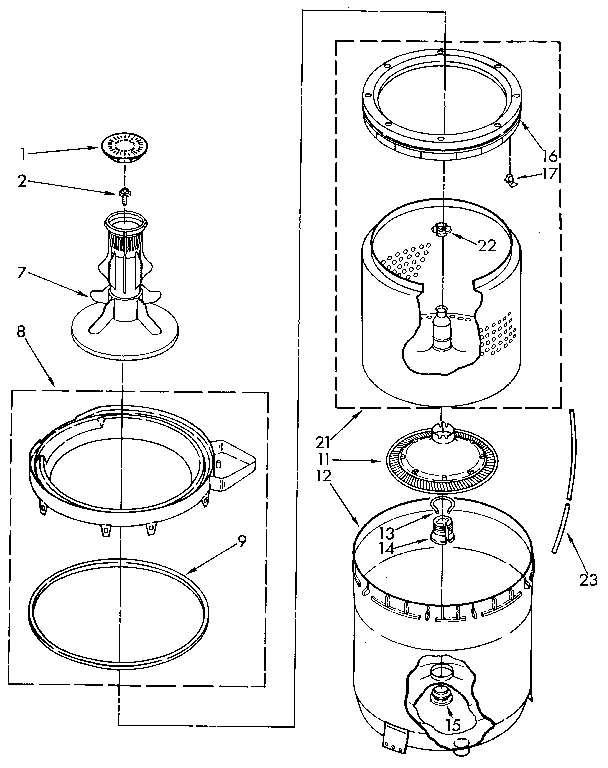 1
2
7
8
9
16
17
22
21
11
12
13
14
23
15