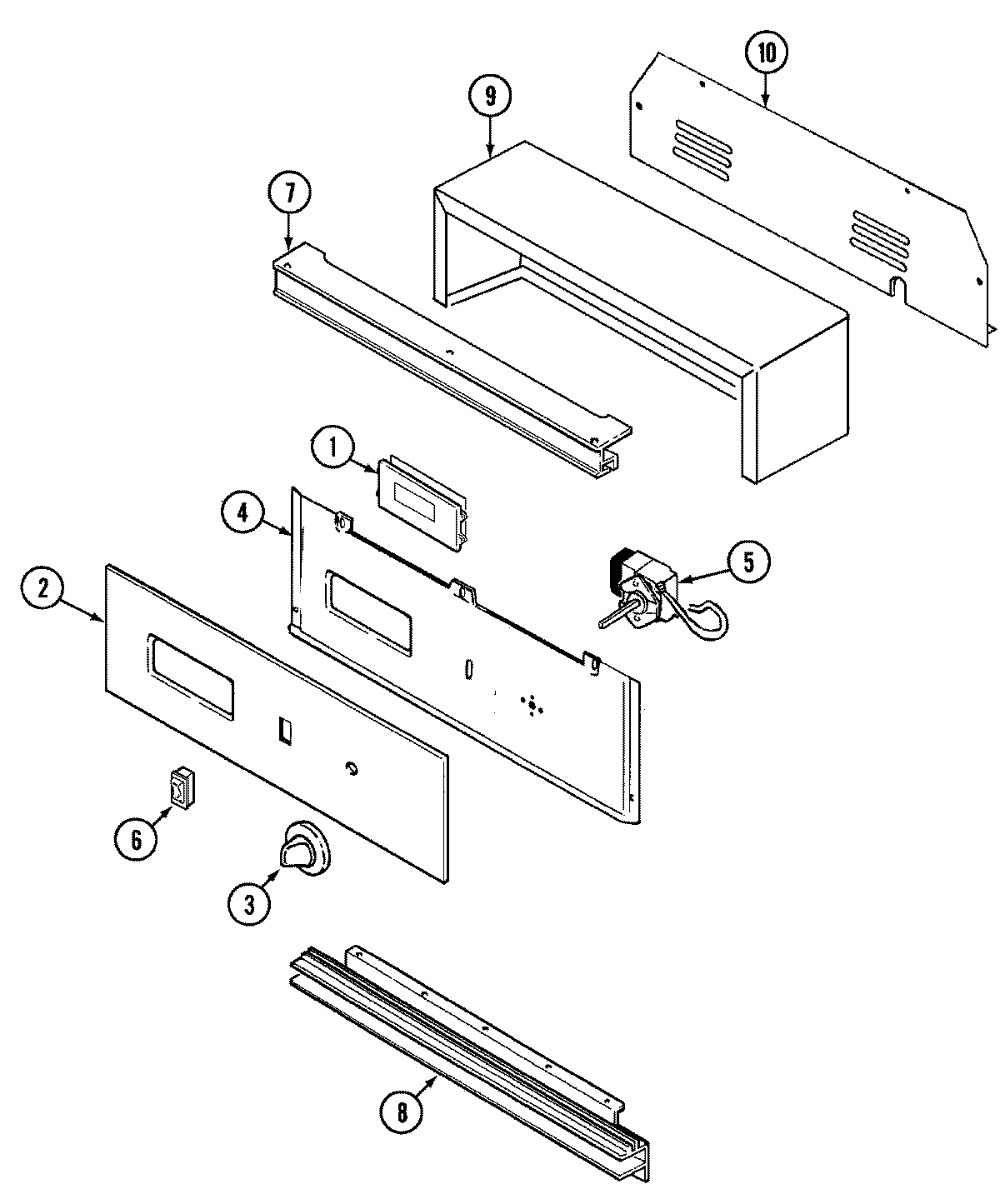 10
9
7
1
4
5
2
6
3
8