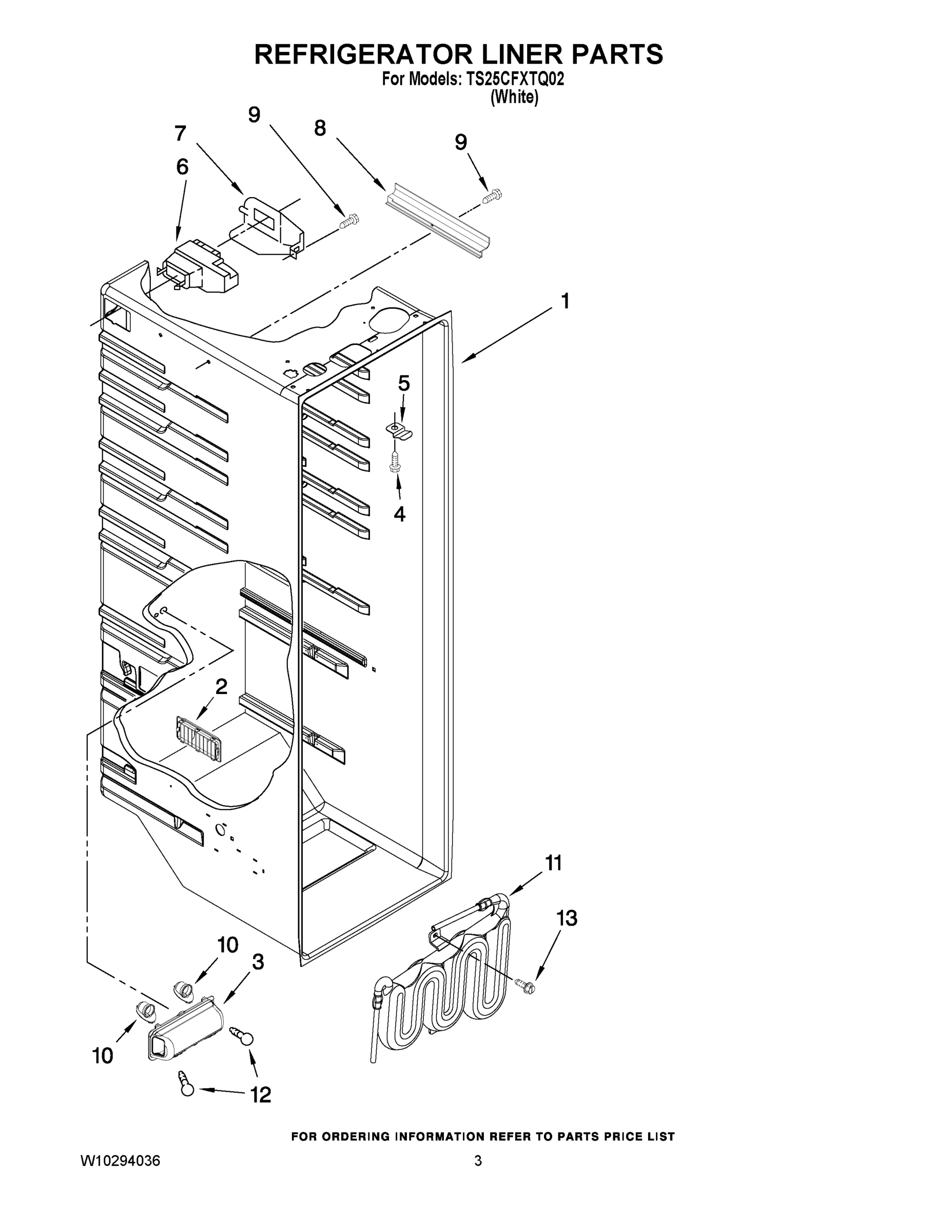 REFRIGERATOR LINER PARTS
For Models: TS25CFXTQ02
(White)

9
7
8
9
6
1
5
4
2
11
13
10
3
10
12

FOR ORDERING INFORMATION REFER TO PARTS PRICE LIST

W10294036

3