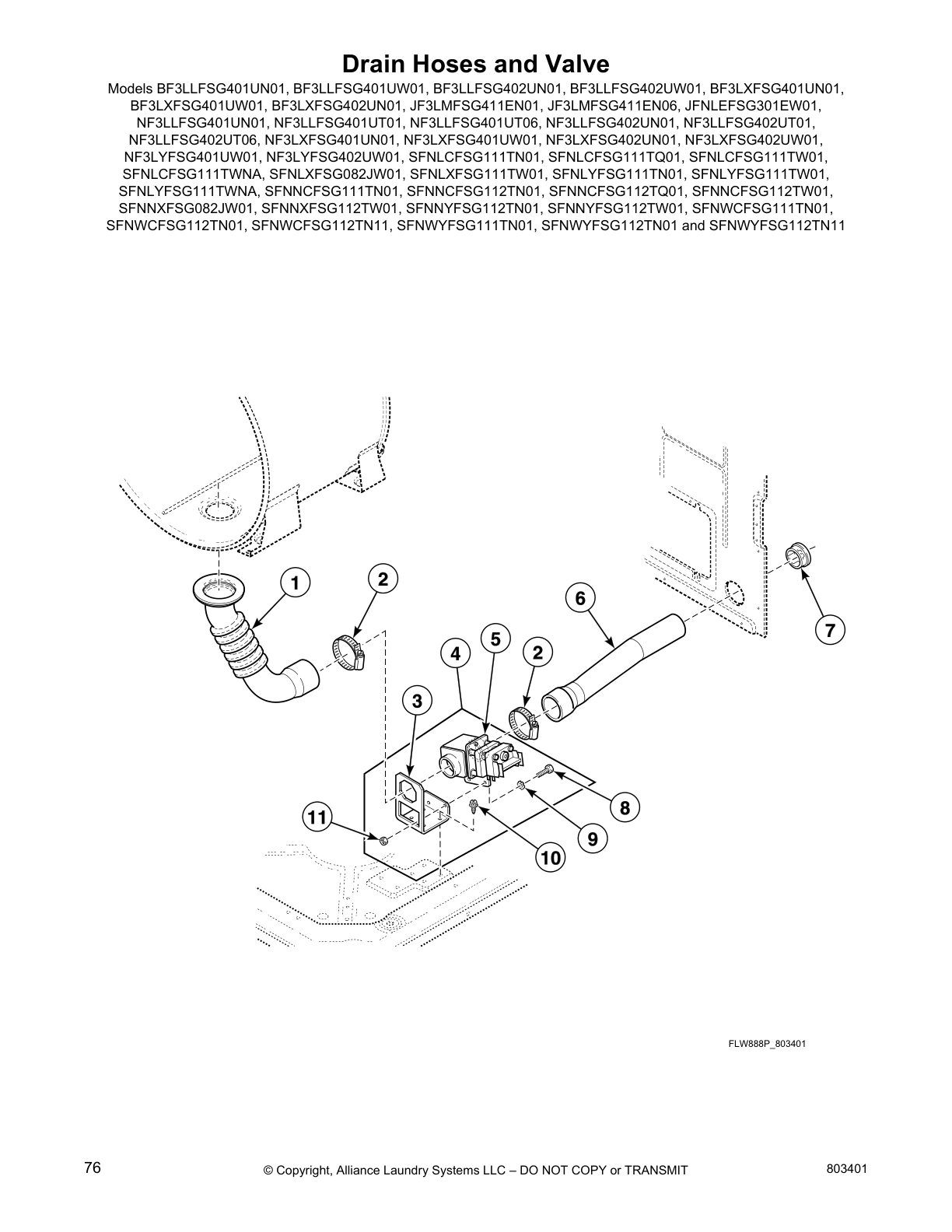 Drain Hoses and Valve

Models BF3LLFSG401UN01, BF3LLFSG401UW01, BF3LLFSG402UN01, BF3LLFSG402UW01, BF3LXFSG401UN01, BF3LXFSG401UW01, BF3LXFSG402UN01, JF3LMFSG411EN01, JF3LMFSG411EN06, JFNLEFSG301EW01, NF3LLFSG401UN01, NF3LLFSG401UT01, NF3LLFSG401UT06, NF3LLFSG402UN01, NF3LLFSG402UT01, NF3LLFSG402UT06, NF3LXFSG401UN01, NF3LXFSG401UW01, NF3LXFSG402UN01, NF3LXFSG402UW01, NF3LYFSG401UW01, NF3LYFSG402UW01, SFNLCFSG111TN01, SFNLCFSG111TQ01, SFNLCFSG111TW01, SFNLCFSG111TWNA, SFNLXFSG082JW01, SFNLXFSG111TW01, SFNLYFSG111TN01, SFNLYFSG111TW01, SFNLYFSG111TWNA, SFNNCFSG111TN01, SFNNCFSG112TN01, SFNNCFSG112TQ01, SFNNCFSG112TW01, SFNNXFSG082JW01, SFNNXFSG112TW01, SFNNYFSG112TN01, SFNNYFSG112TW01, SFNWCFSG111TN01, SFNWCFSG112TN01, SFNWCFSG112TN11, SFNWYFSG111TN01, SFNWYFSG112TN01 and SFNWYFSG112TN11

1
2
6
7
5
4
2
3
8
11
9
10

FLW888P_803401

76
© Copyright, Alliance Laundry Systems LLC – DO NOT COPY or TRANSMIT
803401