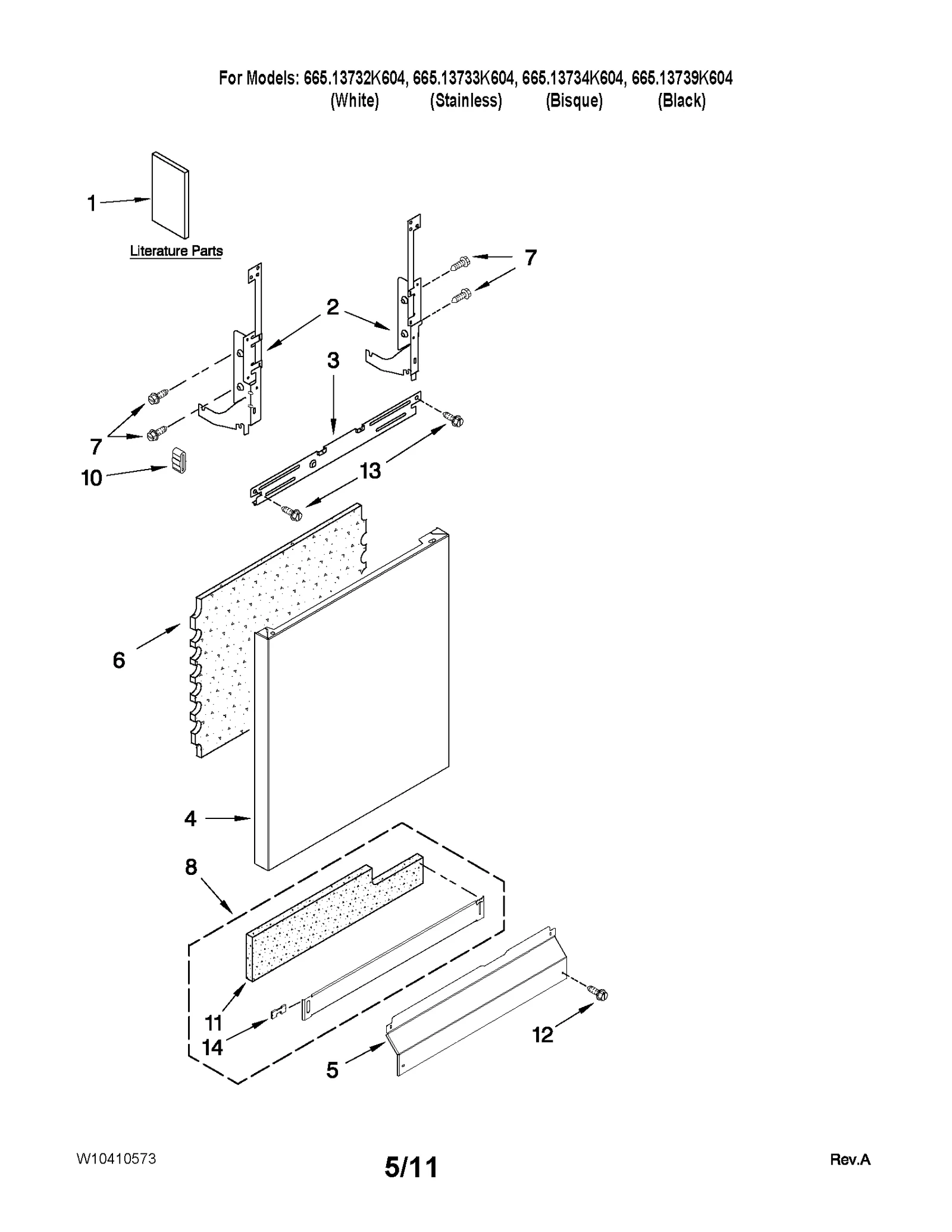 For Models: 665.13732K604, 665.13733K604, 665.13734K604, 665.13739K604
(White) (Stainless) (Bisque) (Black)

1

Literature Parts

7

2

3

7

10

13

6

4

8

11

14

5

12

W10410573

5/11

Rev.A