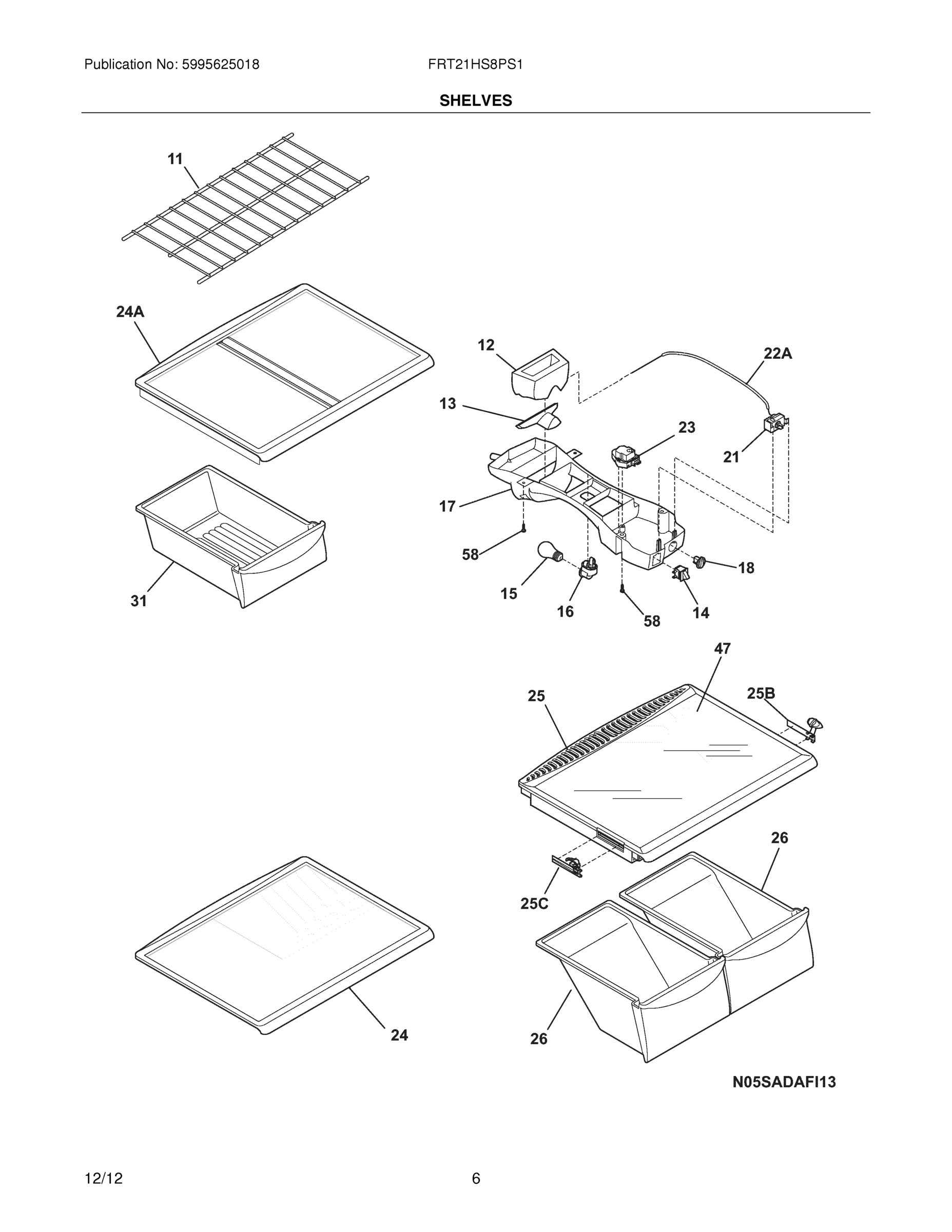 Publication No: 5995625018

FRT21HS8PS1

SHELVES

11

24A

12

22A

13

23

21

17

58

18

15

16

58

14

31

47

25

25B

26

25C

24

26

N05SADAFI13

12/12

6