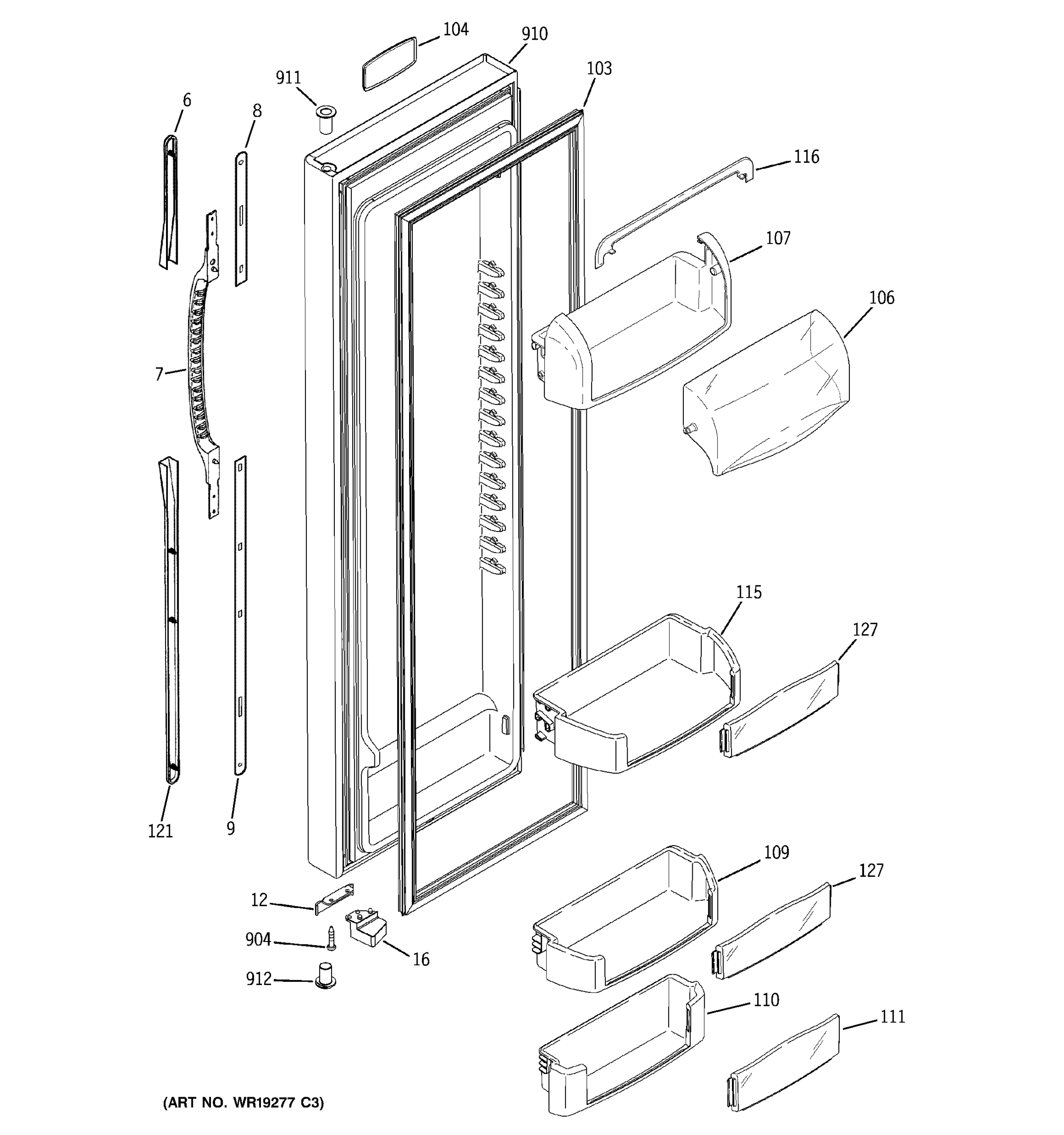 104
910
911
103
6
8
116
107
106
7
115
127
121
9
109
127
12
904
16
912
110
111
(ART NO. WR19277 C3)