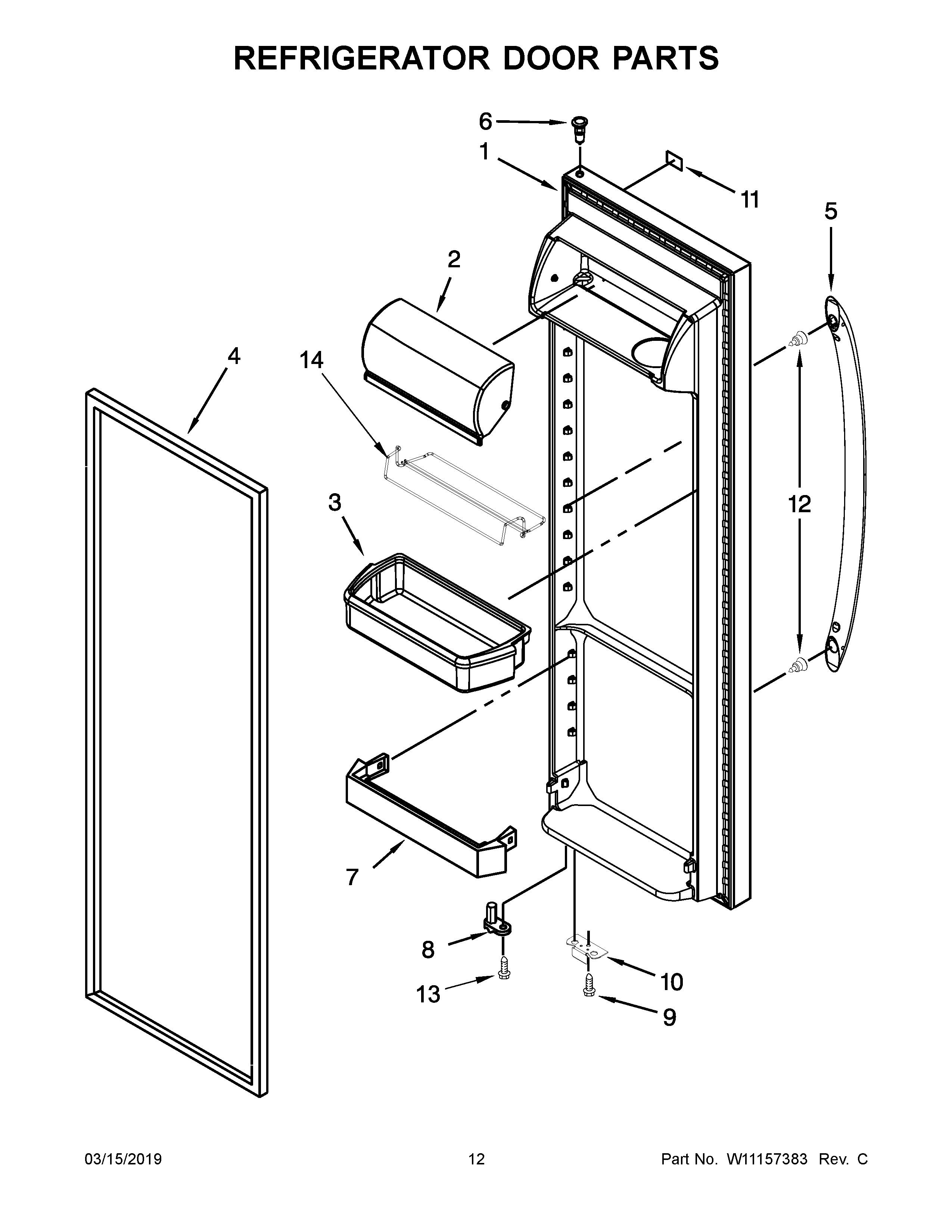 REFRIGERATOR DOOR PARTS

6
1
11
5
2
4
14
3
12
7
8
10
13
9

03/15/2019

12

Part No. W11157383 Rev. C