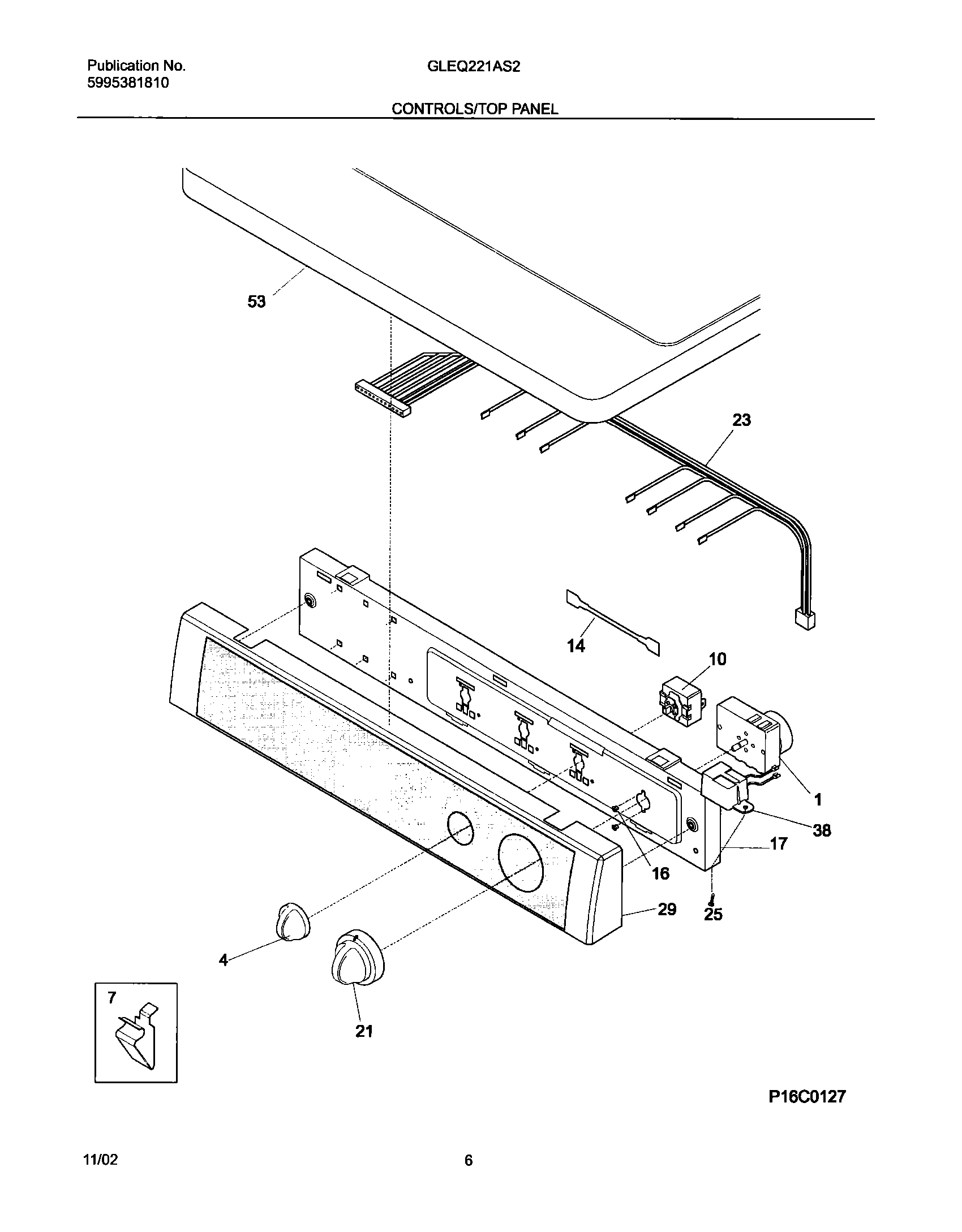 Publication No.
5995381810

GLEQ221AS2

CONTROLS/TOP PANEL

53

23

14

10

1

38

17

16

25

29

4

21

7

P16C0127

11/02

6