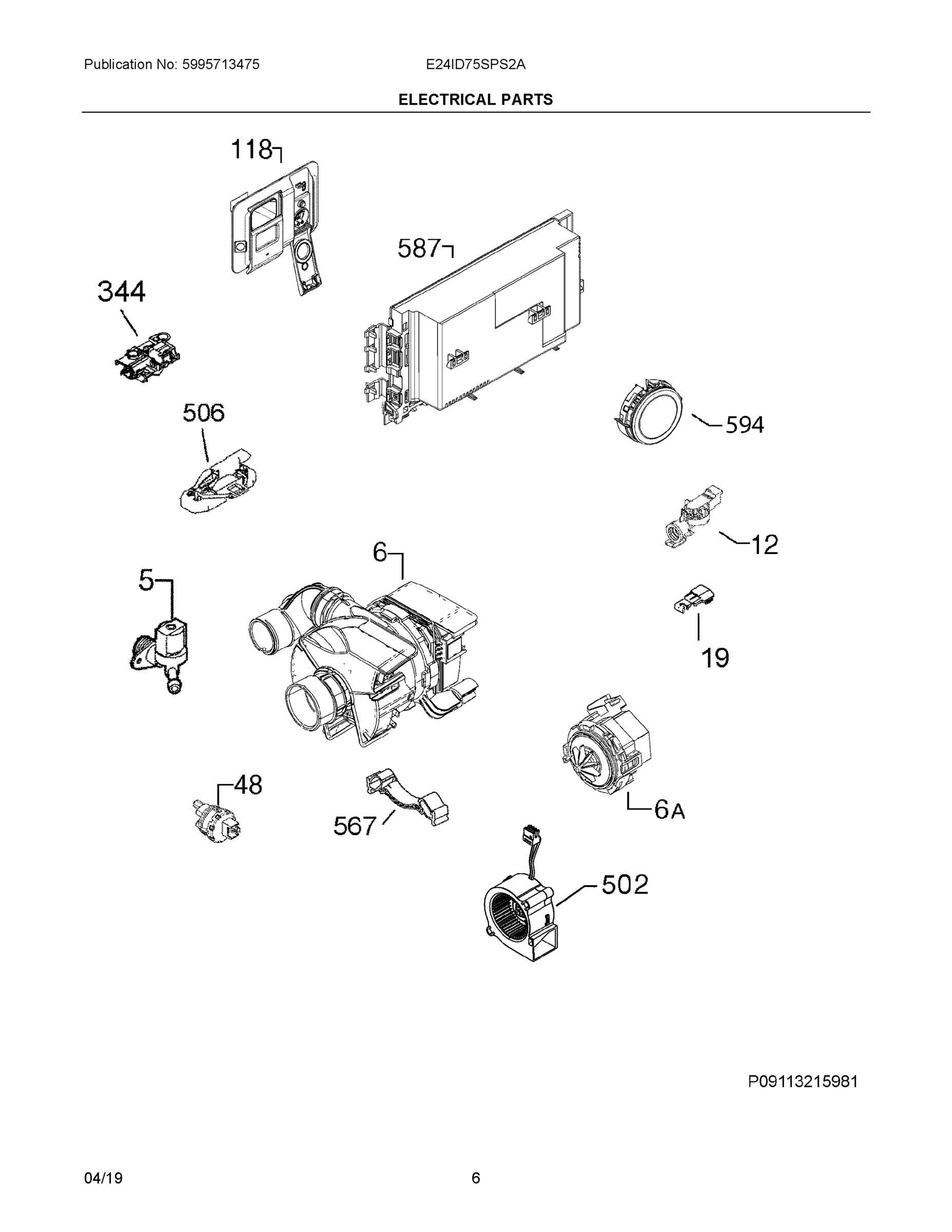 Publication No: 5995713475

E24ID75SPS2A

ELECTRICAL PARTS

118

587

344

506

594

12

6

5

19

48

567

6A

502

P09113215981

04/19

6