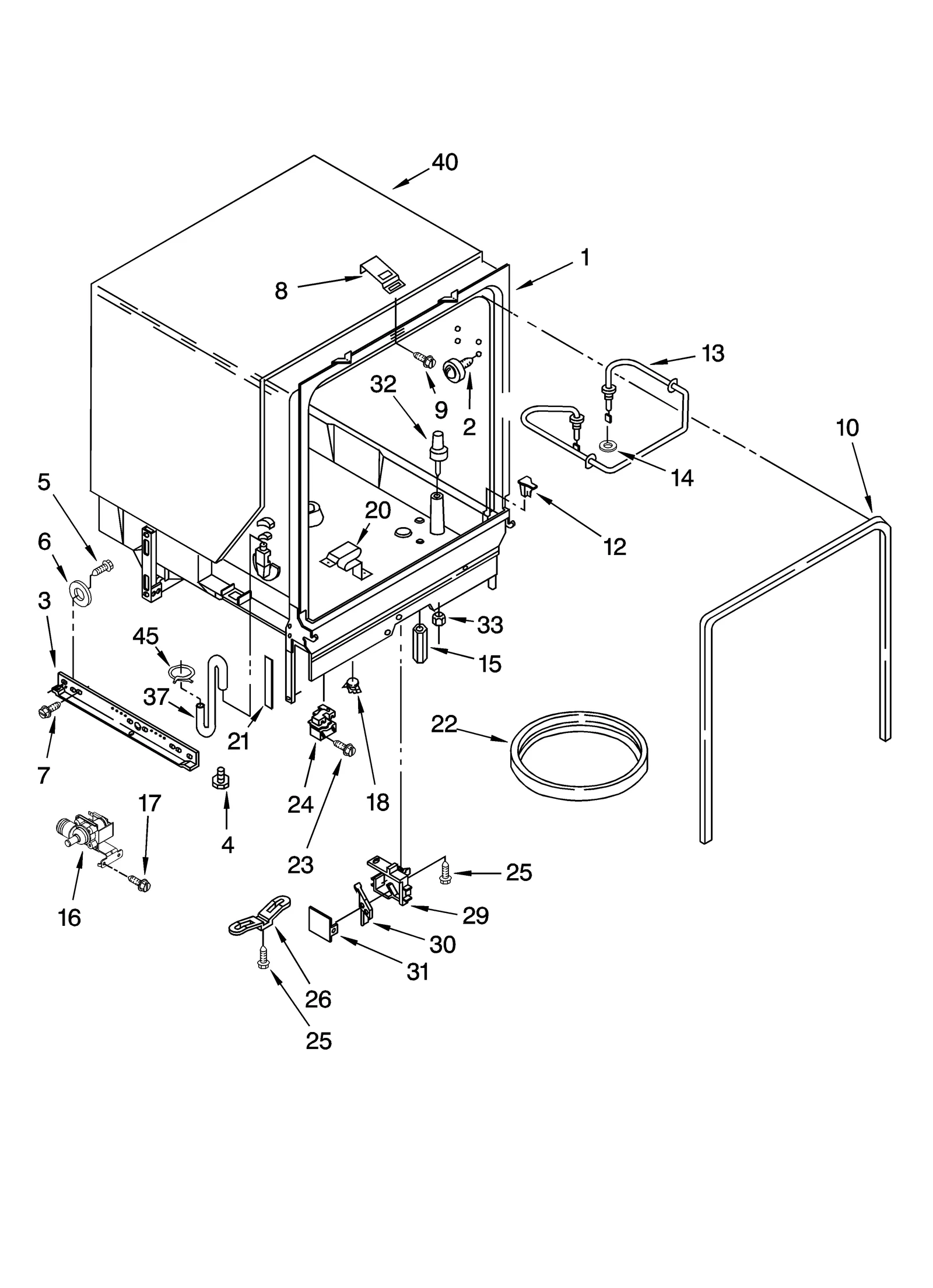 40
1
8
13
32
9
2
10
14
5
20
12
6
3
33
45
15
37
21
22
7
24
18
17
4
23
25
16
29
30
31
26
25