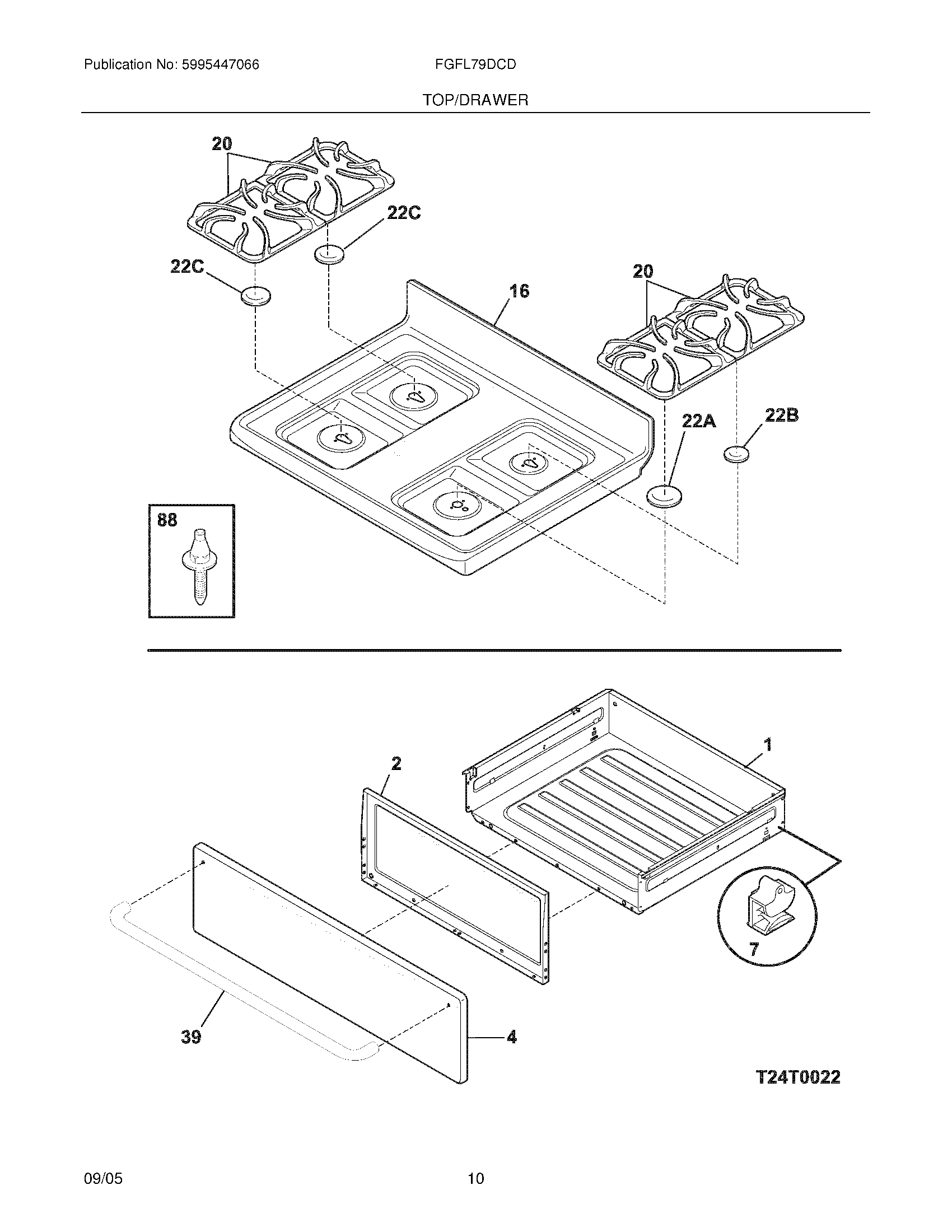 Publication No: 5995447066

FGFL79DCD

TOP/DRAWER

20

22C

22C

16

20

22A

22B

88

2

1

7

39

4

T24T0022

09/05

10