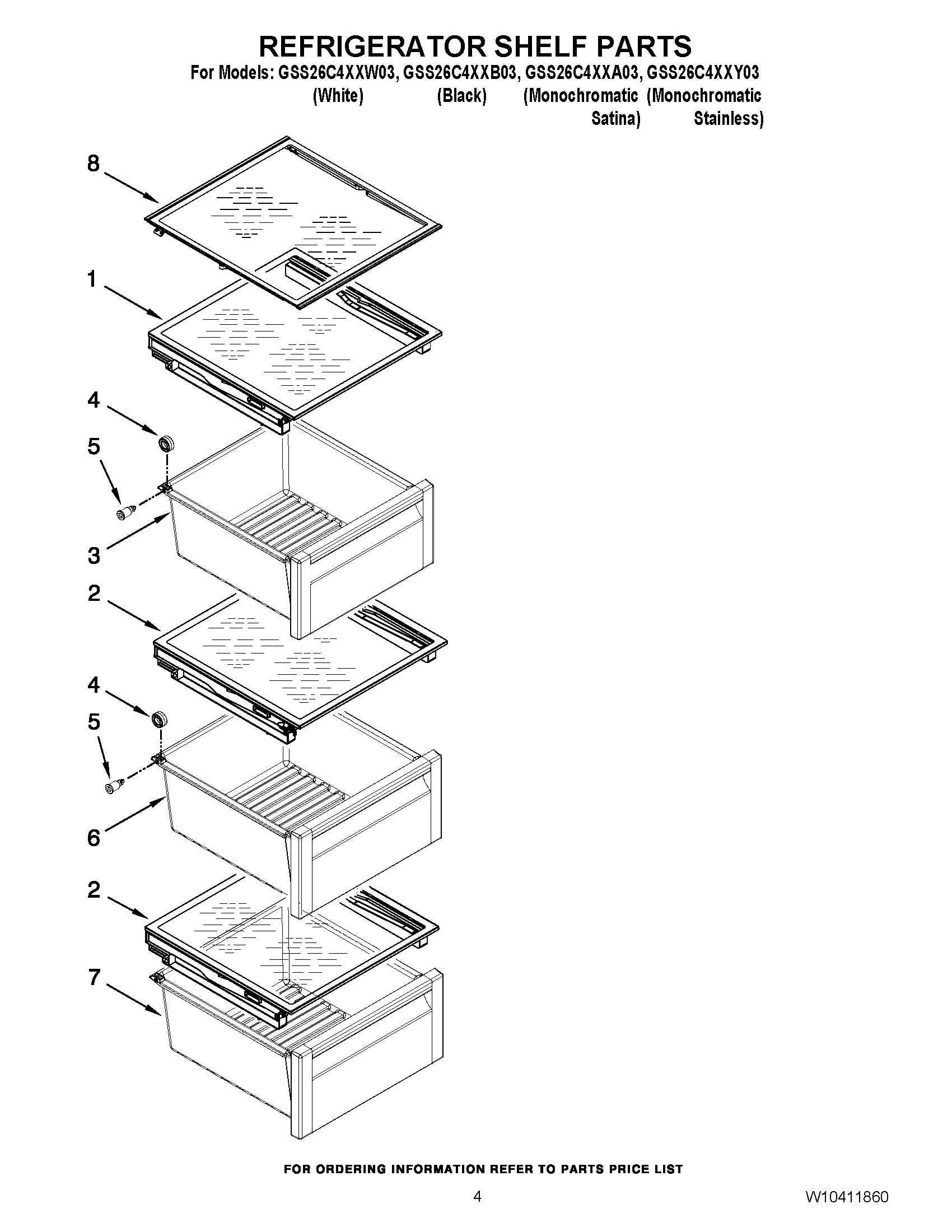 REFRIGERATOR SHELF PARTS

For Models: GSS26C4XXW03, GSS26C4XXB03, GSS26C4XXA03, GSS26C4XXY03
(White) (Black) (Monochromatic Satina) (Monochromatic Stainless)

8
1
4
5
3
2
4
5
6
2
7

FOR ORDERING INFORMATION REFER TO PARTS PRICE LIST

4

W10411860