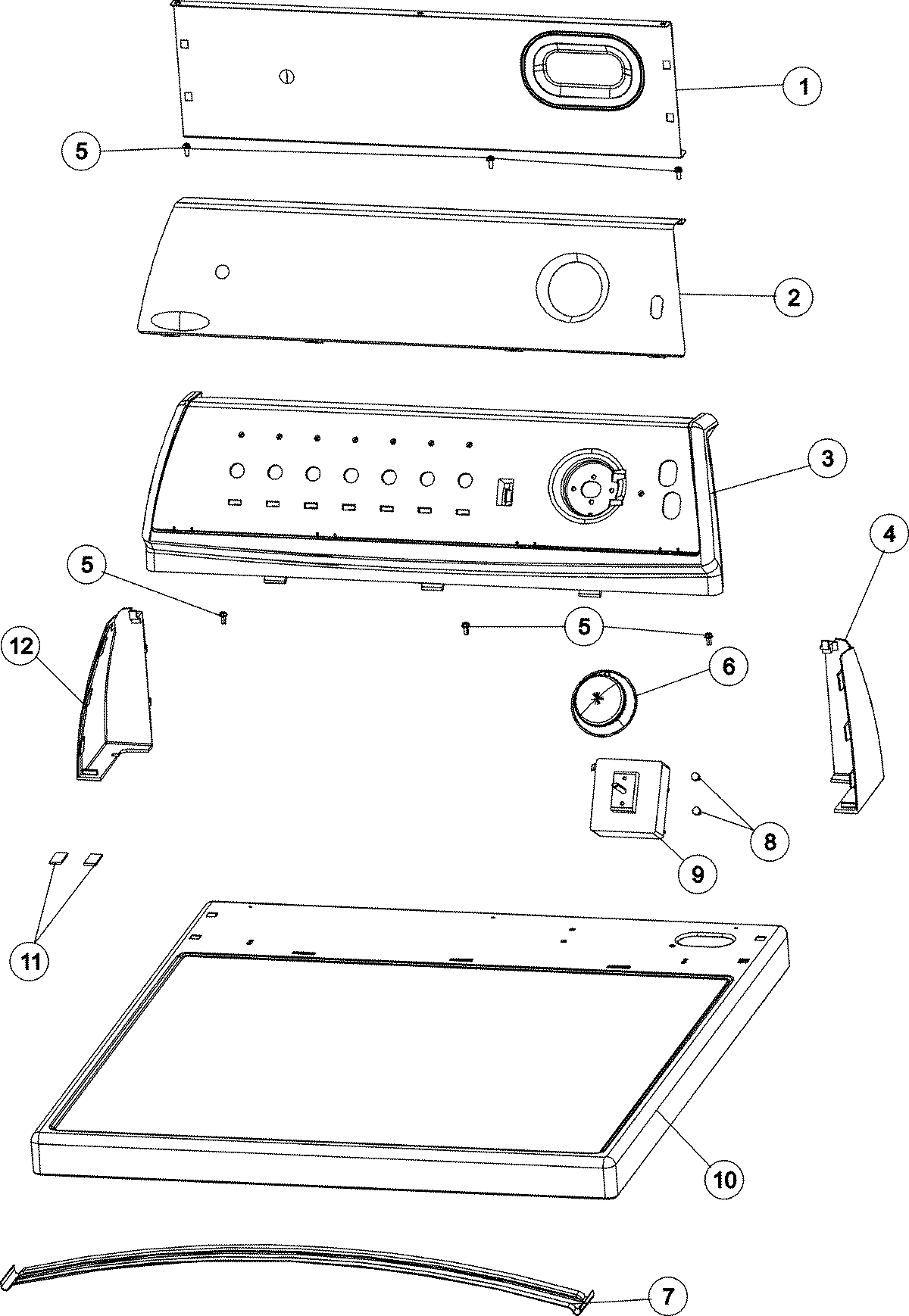 1
5
2
3
4
5
5
12
6
8
9
11
10
7