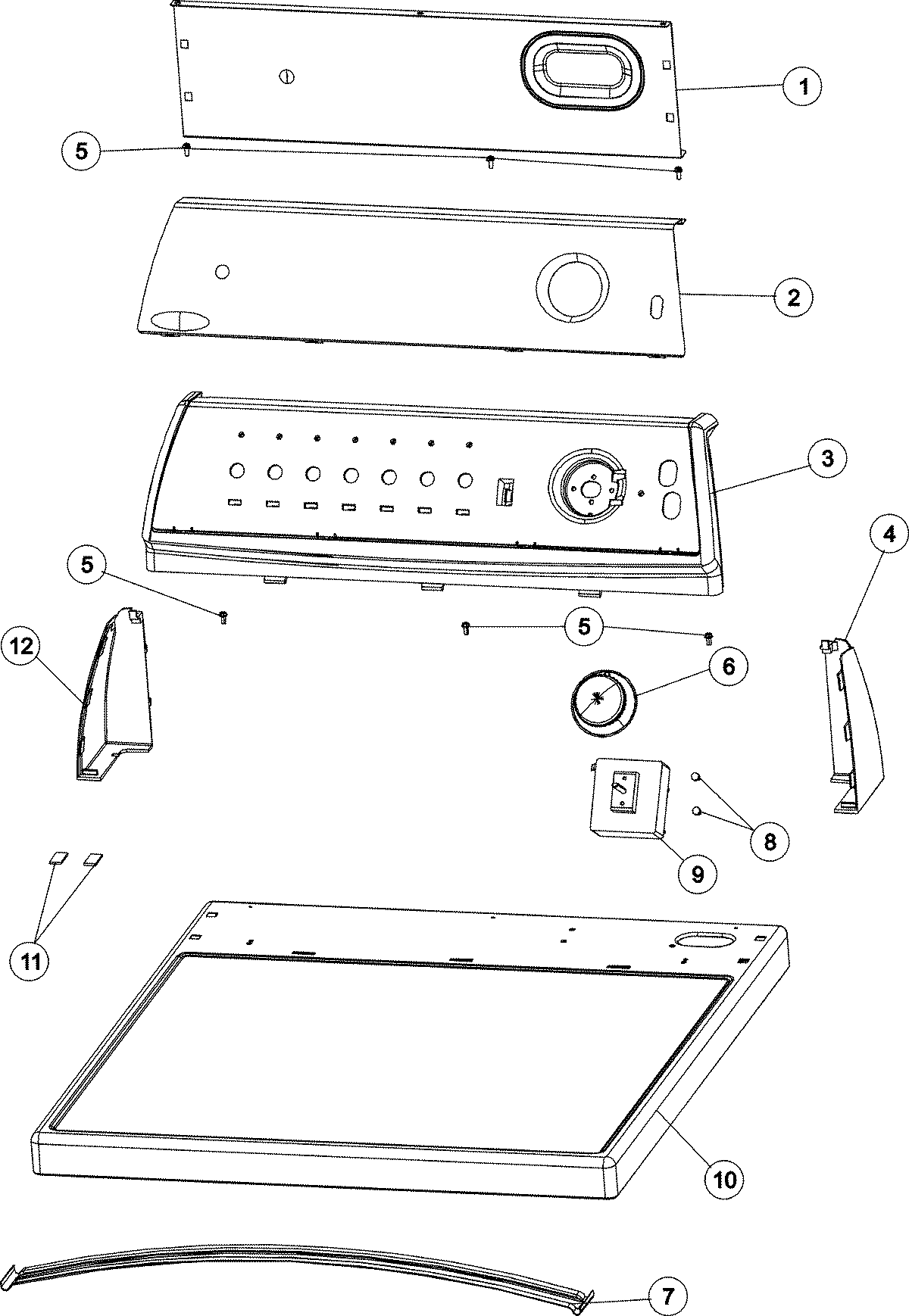 1
5
2
3
4
5
5
12
6
8
9
11
10
7