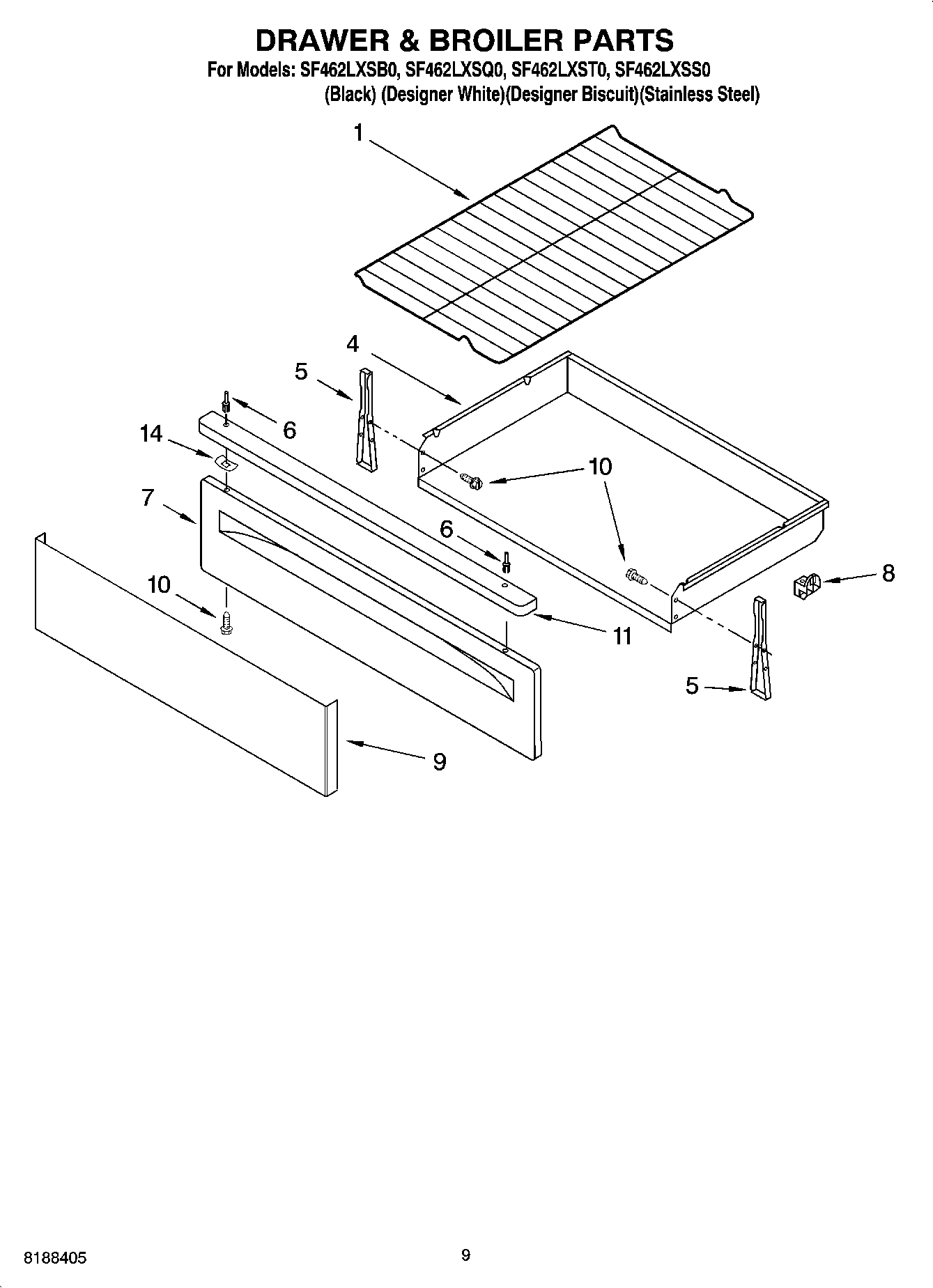 DRAWER & BROILER PARTS

For Models: SF462LXSB0, SF462LXSQ0, SF462LXST0, SF462LXSS0
(Black) (Designer White)(Designer Biscuit)(Stainless Steel)

1

4

5

6

14

10

7

6

8

10

11

5

9

8188405

9