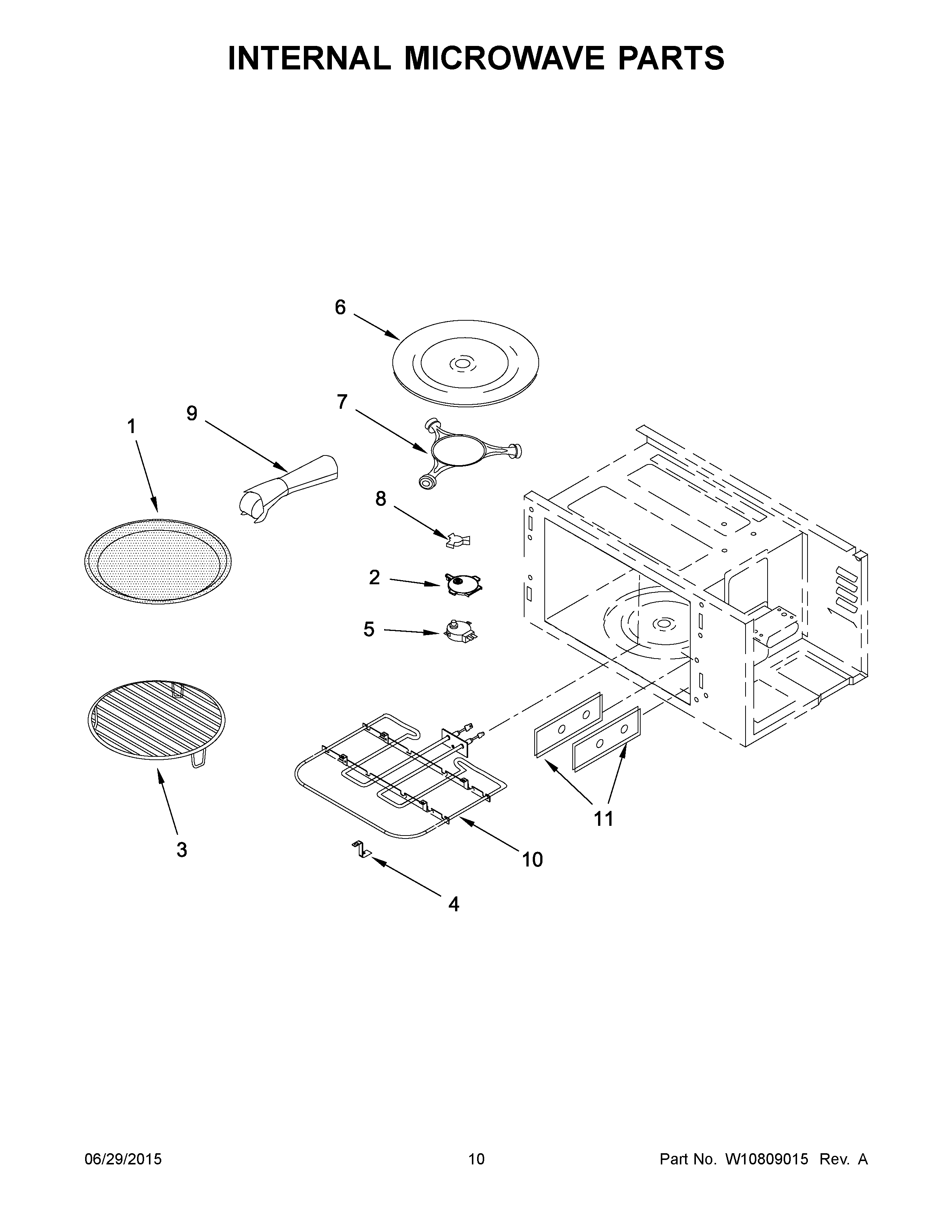 INTERNAL MICROWAVE PARTS

6

7

1

9

8

2

5

3

10

11

4

06/29/2015

10

Part No. W10809015 Rev. A