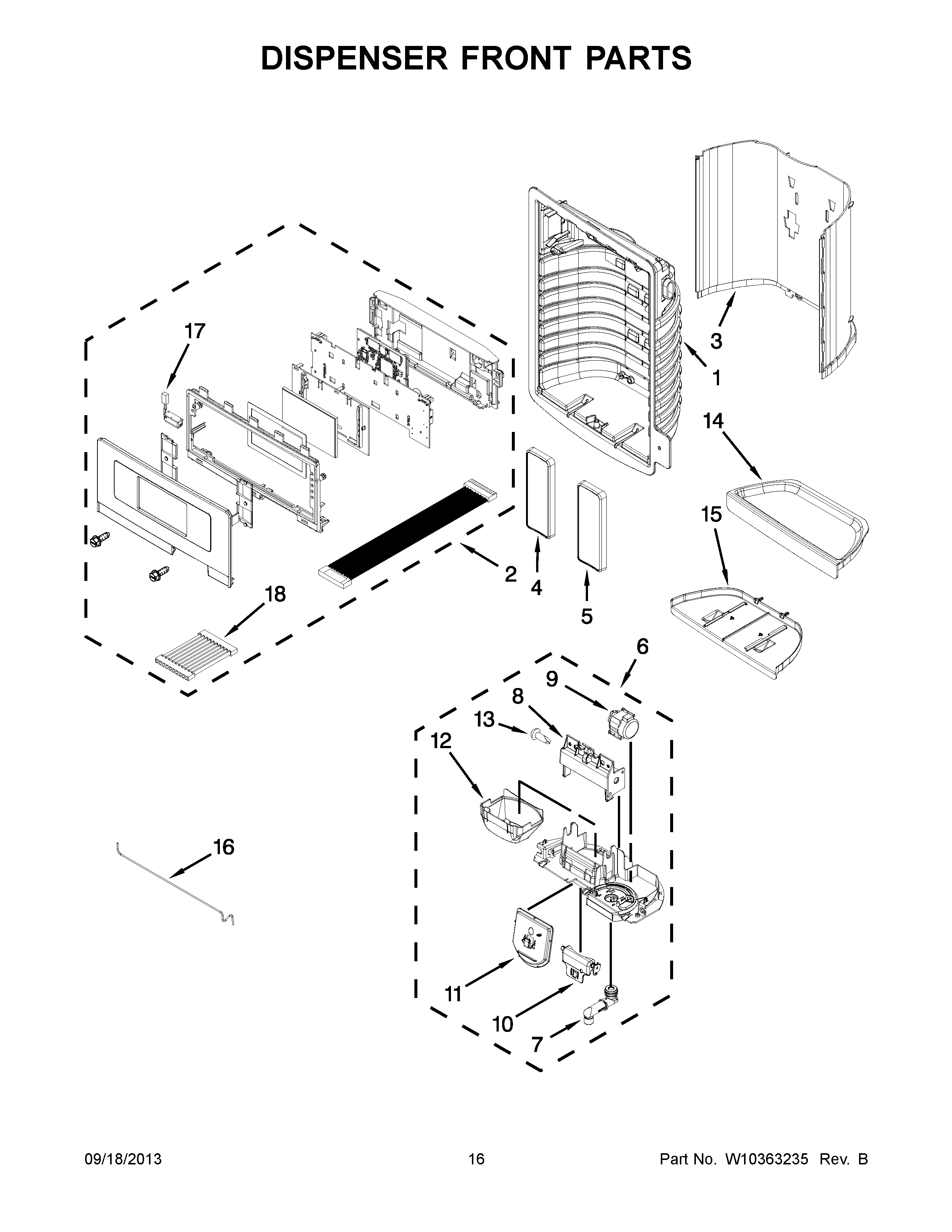 DISPENSER FRONT PARTS

17
3
1
14
15
2
4
5
18
6
9
8
13
12
16
11
10
7

09/18/2013 16 Part No. W10363235 Rev. B