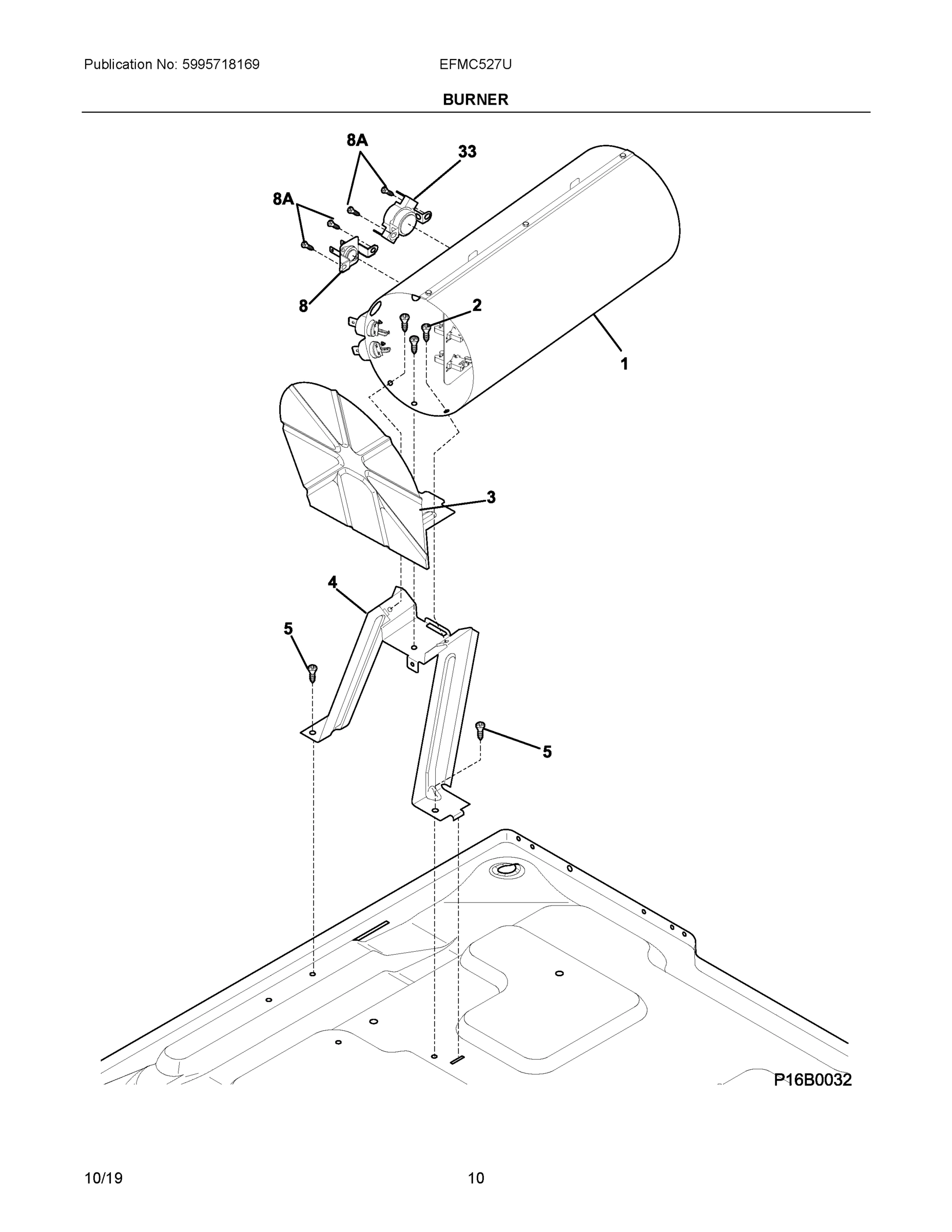 Publication No: 5995718169

EFMC527U

BURNER

8A

33

8A

8

2

1

3

4

5

5

P16B0032

10/19

10