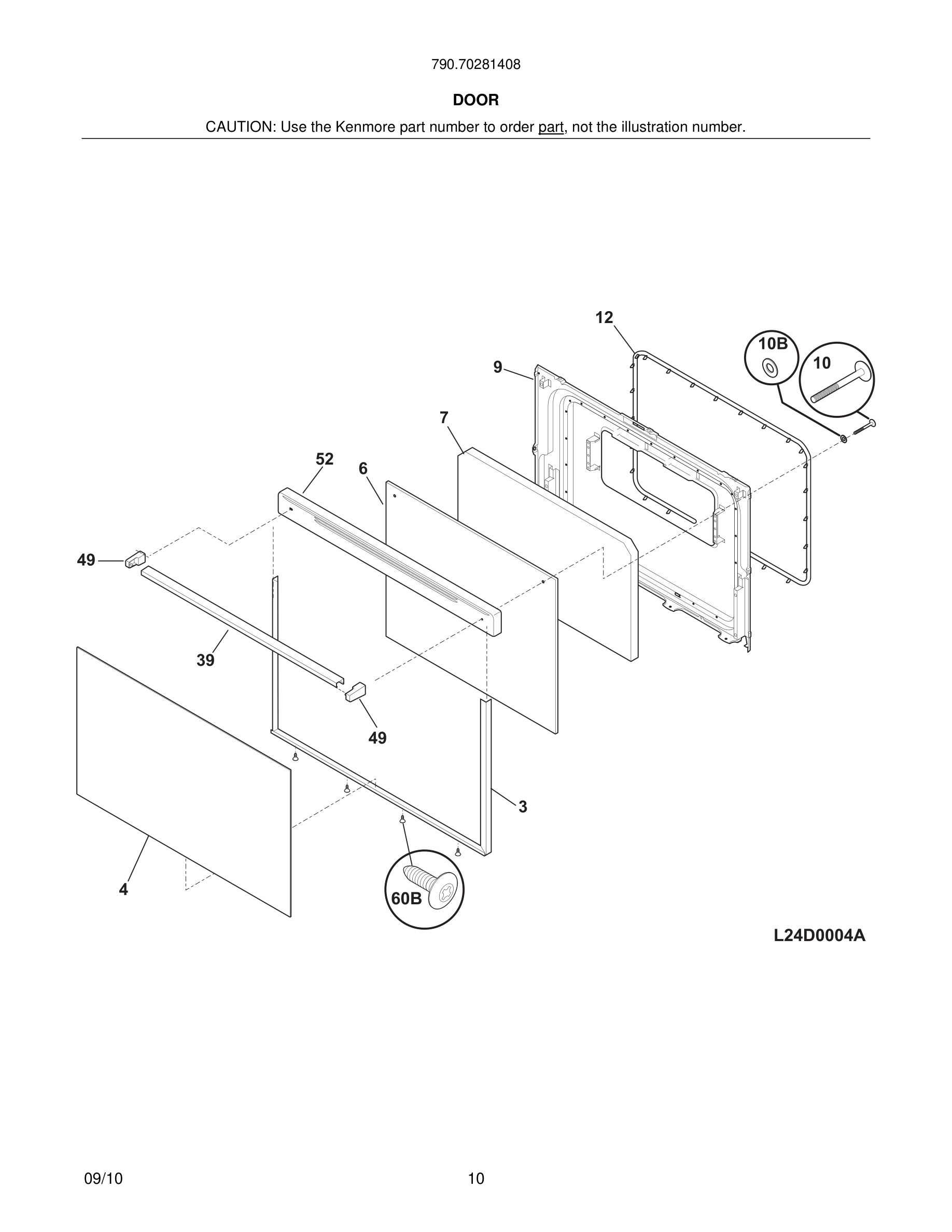 790.70281408

DOOR

CAUTION: Use the Kenmore part number to order part, not the illustration number.

12
10B
10
9
7
52
6
49
39
49
3
4
60B

L24D0004A

09/10

10