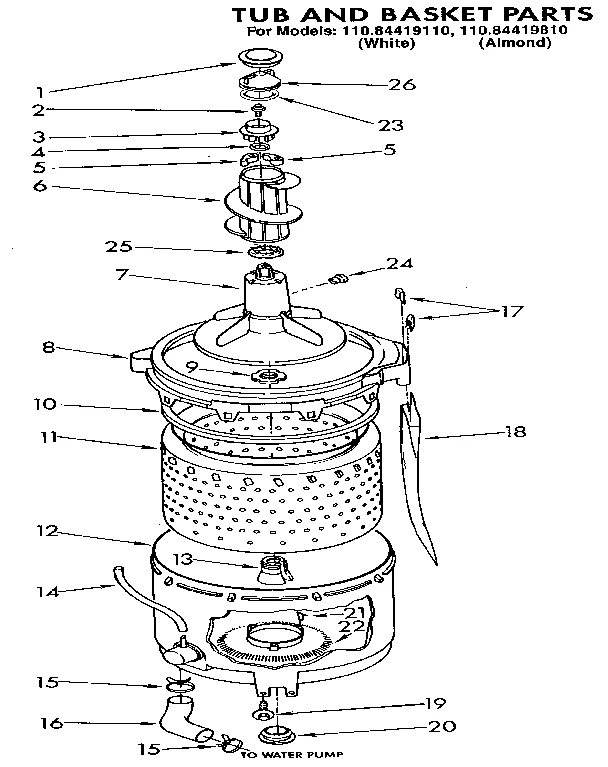 TUB AND BASKET PARTS
For Models: 110.84419110, 110.84419810
(White) (Almond)

1
26
2
23
3
4
5
5
6
25
24
7
17
8
9
10
18
11
12
13
14
21
22
15
19
16
20
15
TO WATER PUMP