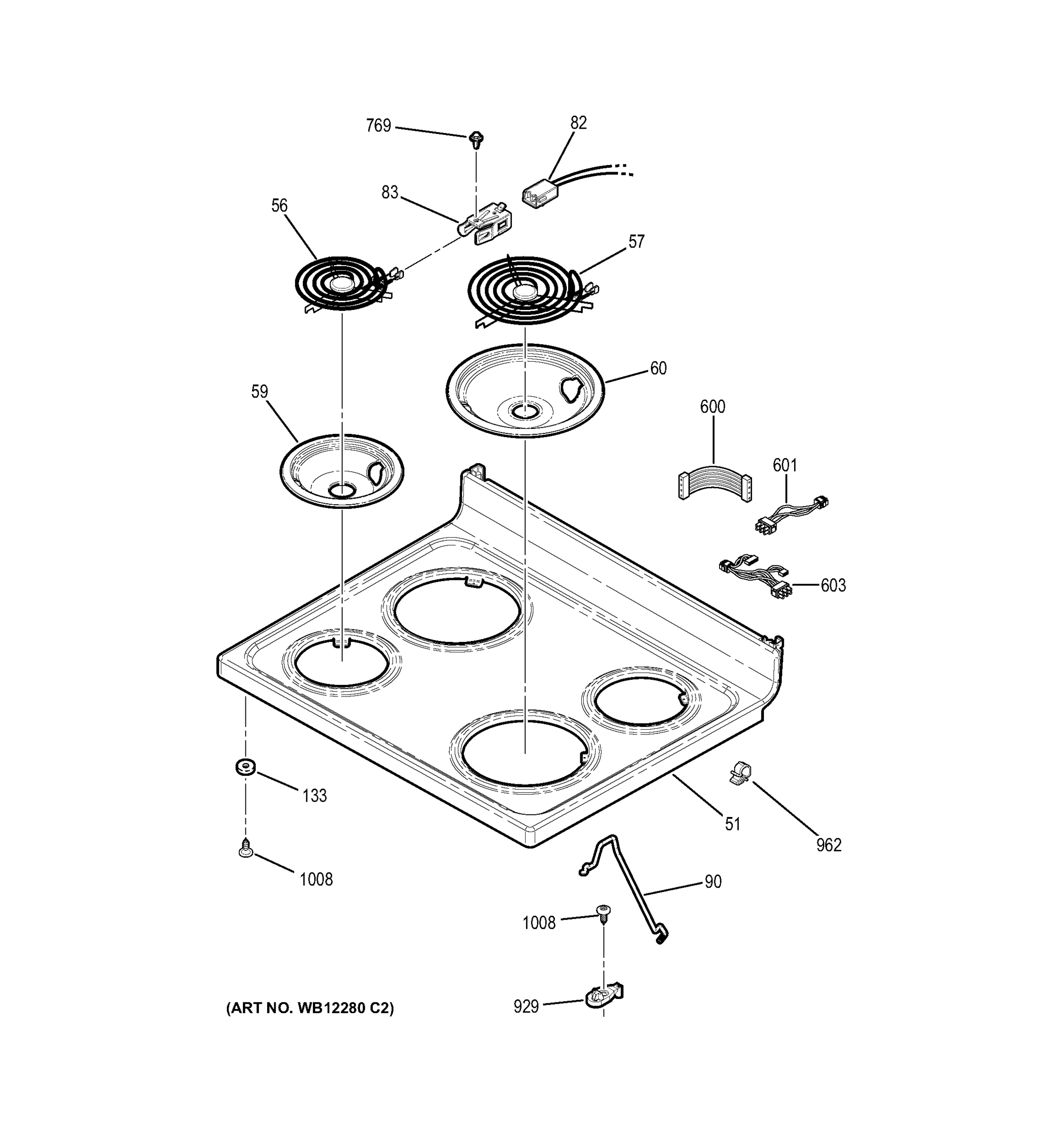 769
82
83
56
57
60
59
600
601
603
133
51
962
1008
90
1008
929
(ART NO. WB12280 C2)