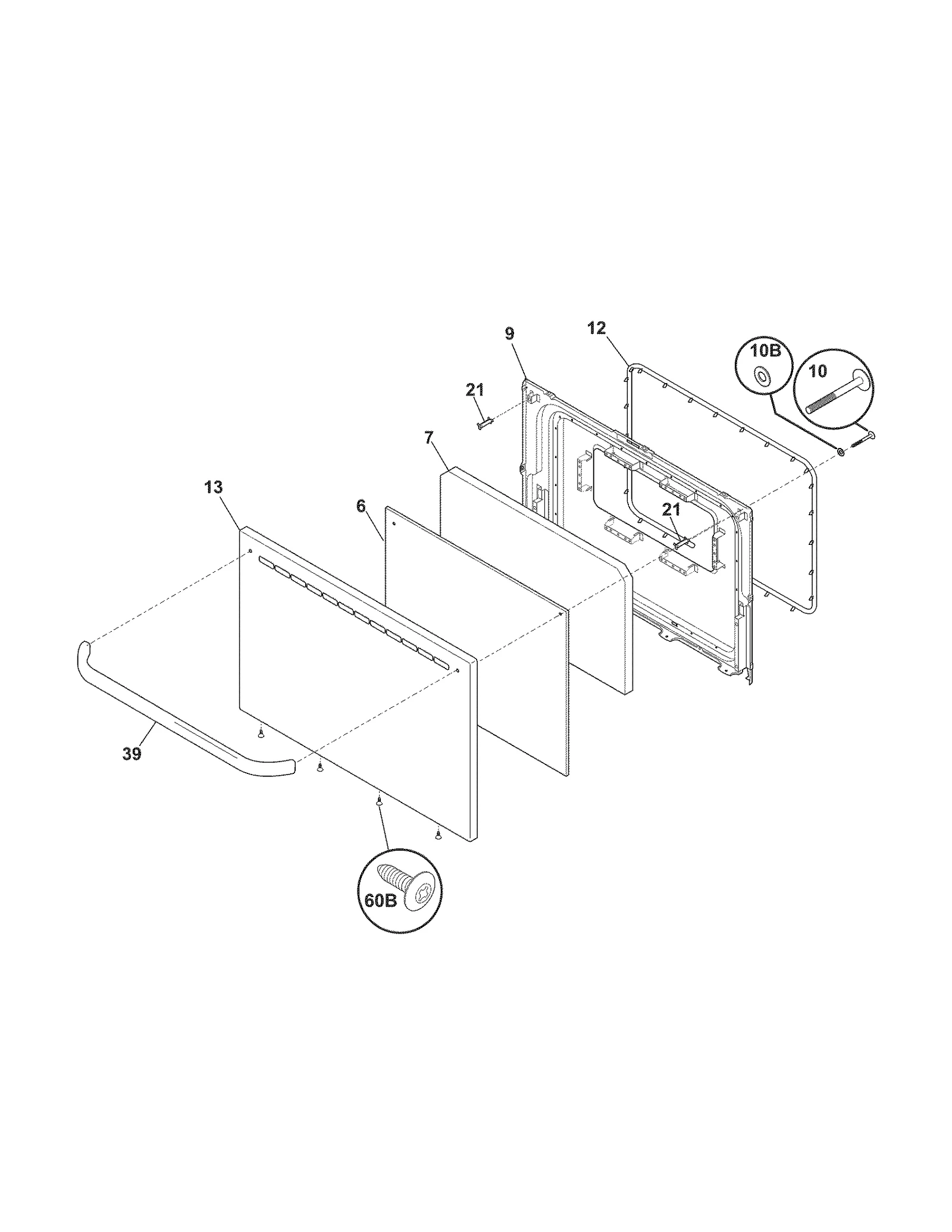 9
12
10B
10
21
7
13
6
21
39
60B