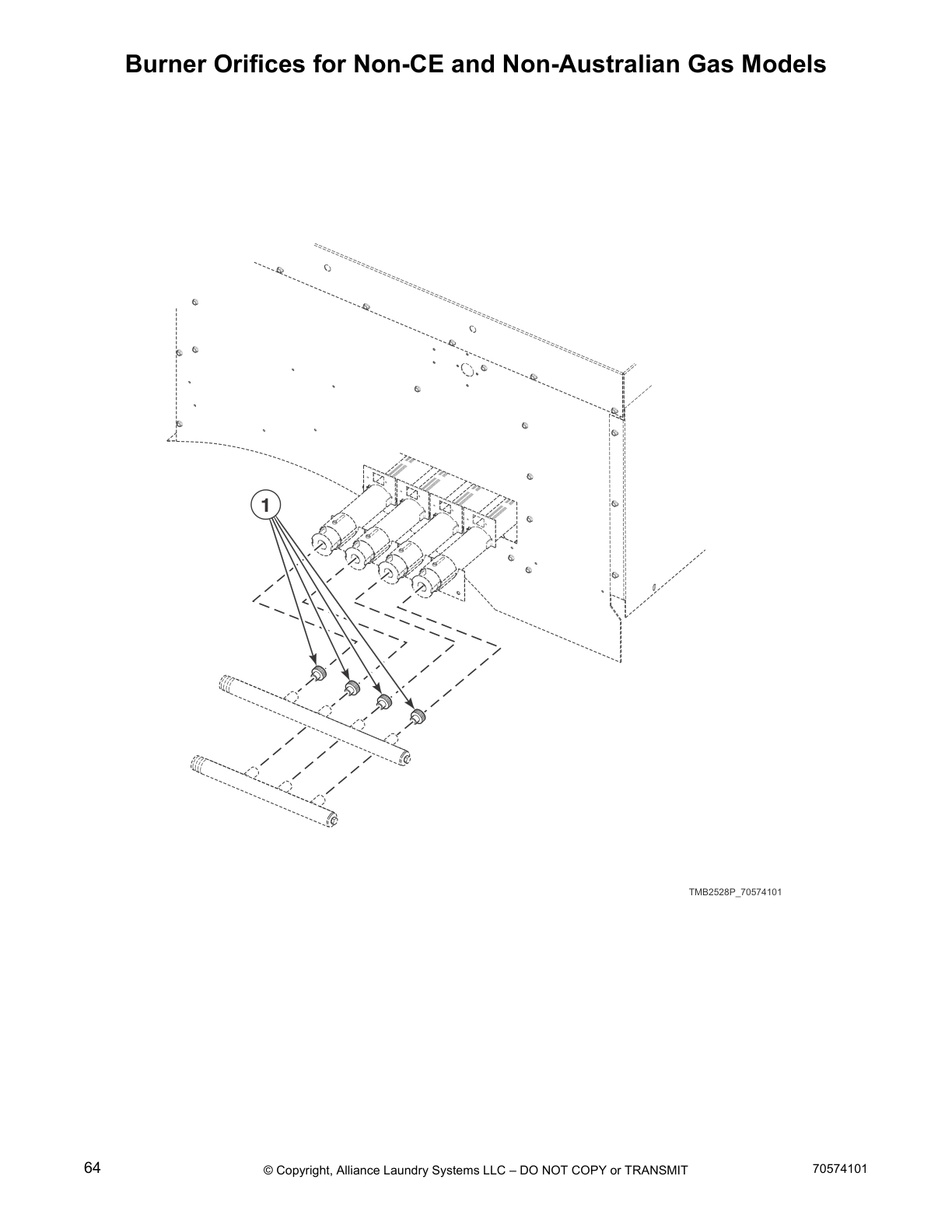 Burner Orifices for Non-CE and Non-Australian Gas Models

1

TMB2528P_70574101

64

© Copyright, Alliance Laundry Systems LLC – DO NOT COPY or TRANSMIT

70574101