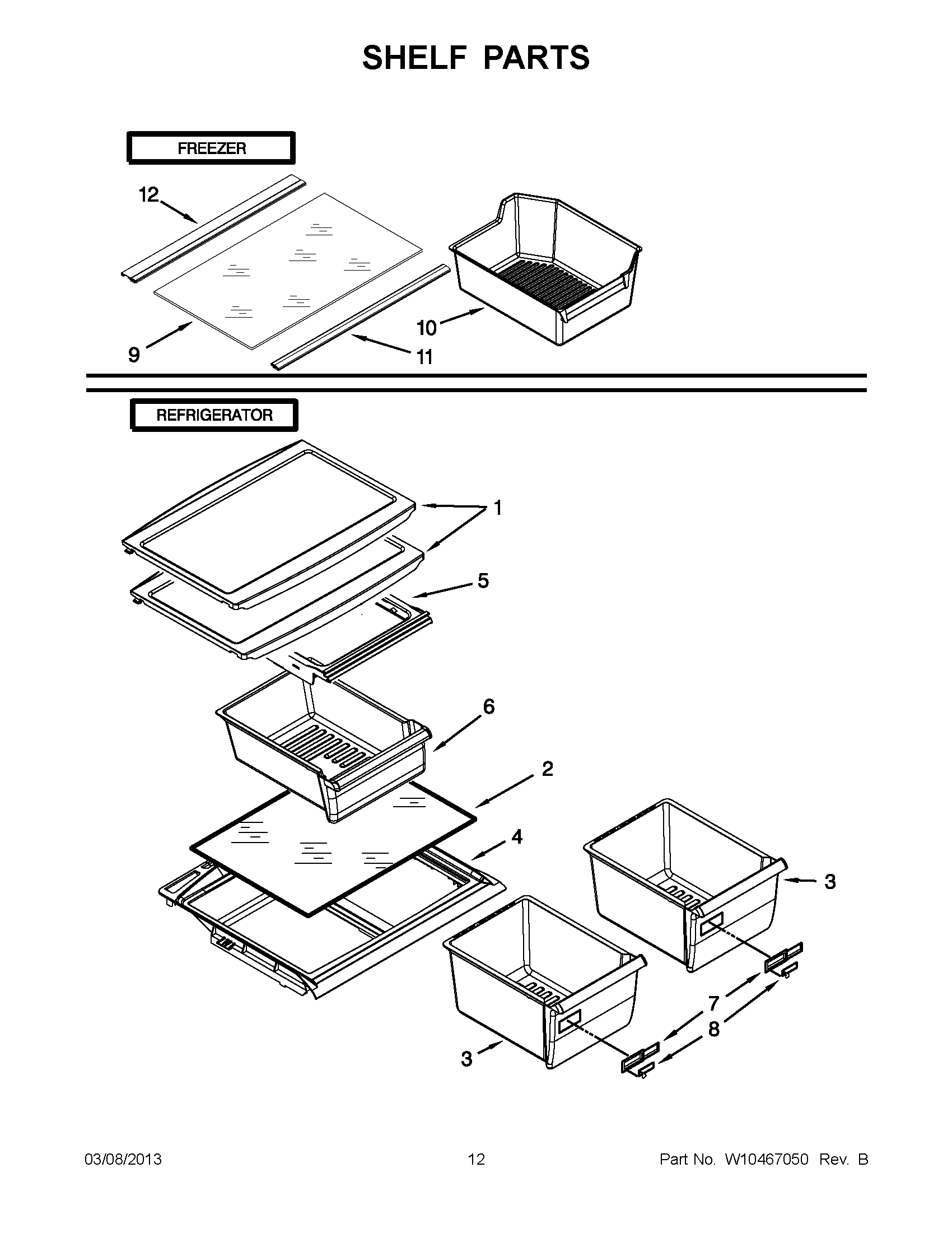 SHELF PARTS

FREEZER

12

10

9

11

REFRIGERATOR

1

5

6

2

4

3

7

8

3

03/08/2013

12

Part No. W10467050 Rev. B