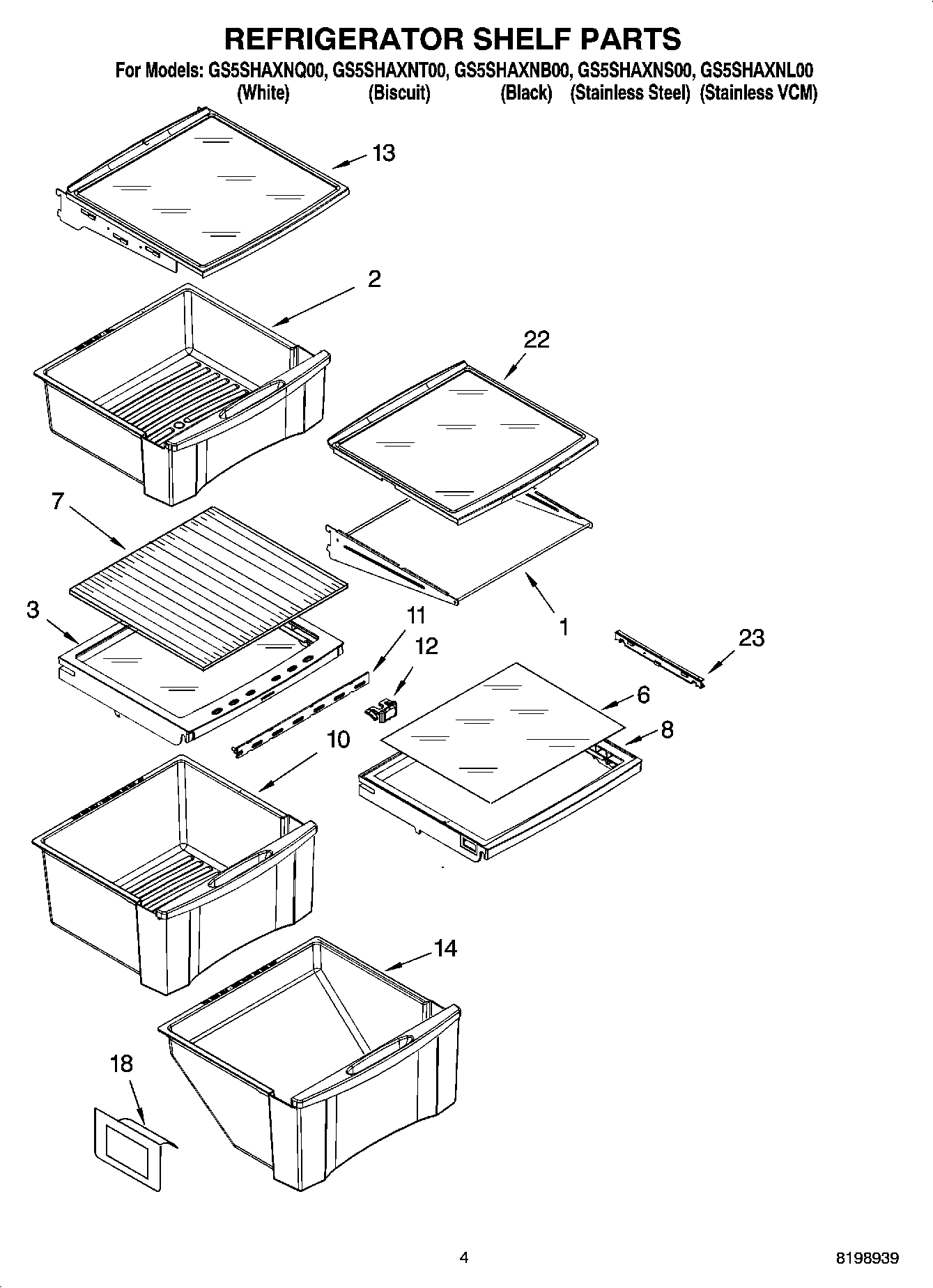 REFRIGERATOR SHELF PARTS

For Models: GS5SHAXNQ00, GS5SHAXNT00, GS5SHAXNB00, GS5SHAXNS00, GS5SHAXNL00
(White) (Biscuit) (Black) (Stainless Steel) (Stainless VCM)

13

2

22

7

3

11

12

1

23

6

8

10

14

18

4

8198939