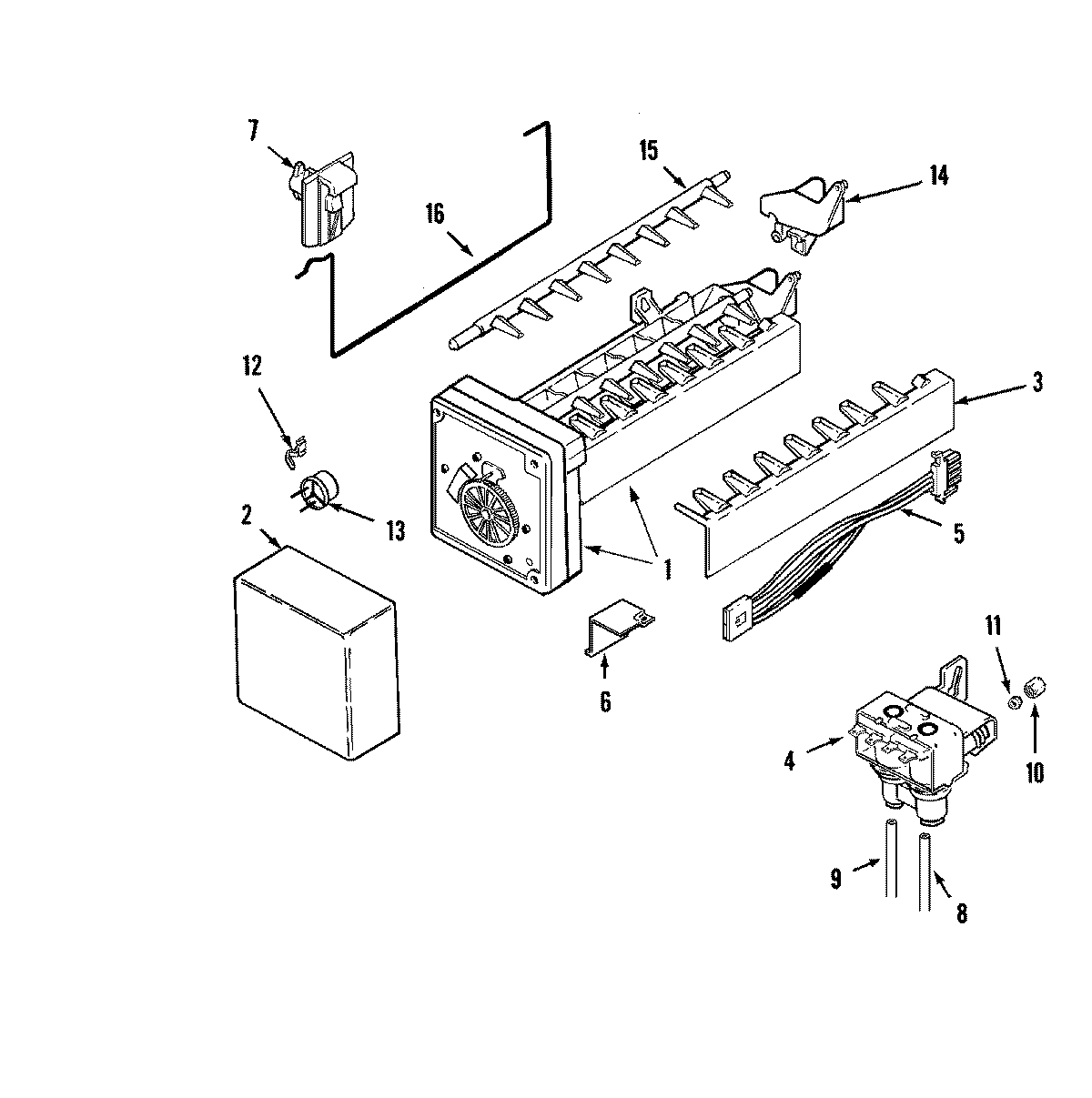 7
15
14
16
12
3
2
13
5
1
6
11
4
10
9
8