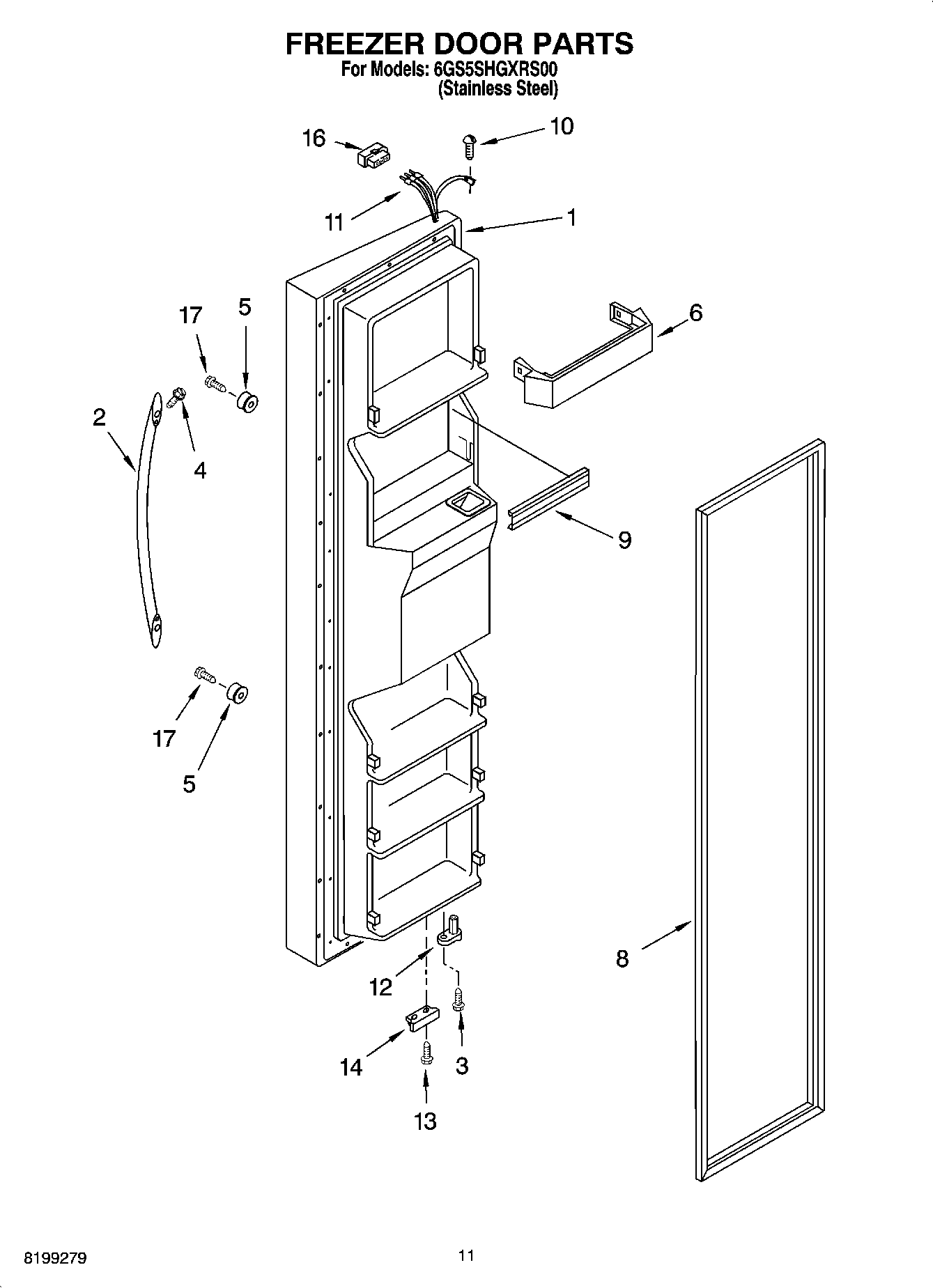 FREEZER DOOR PARTS
For Models: 6GS5SHGXRS00
(Stainless Steel)

16
10
11
1
17
5
6
2
4
9
17
5
8
12
14
3
13

8199279
11