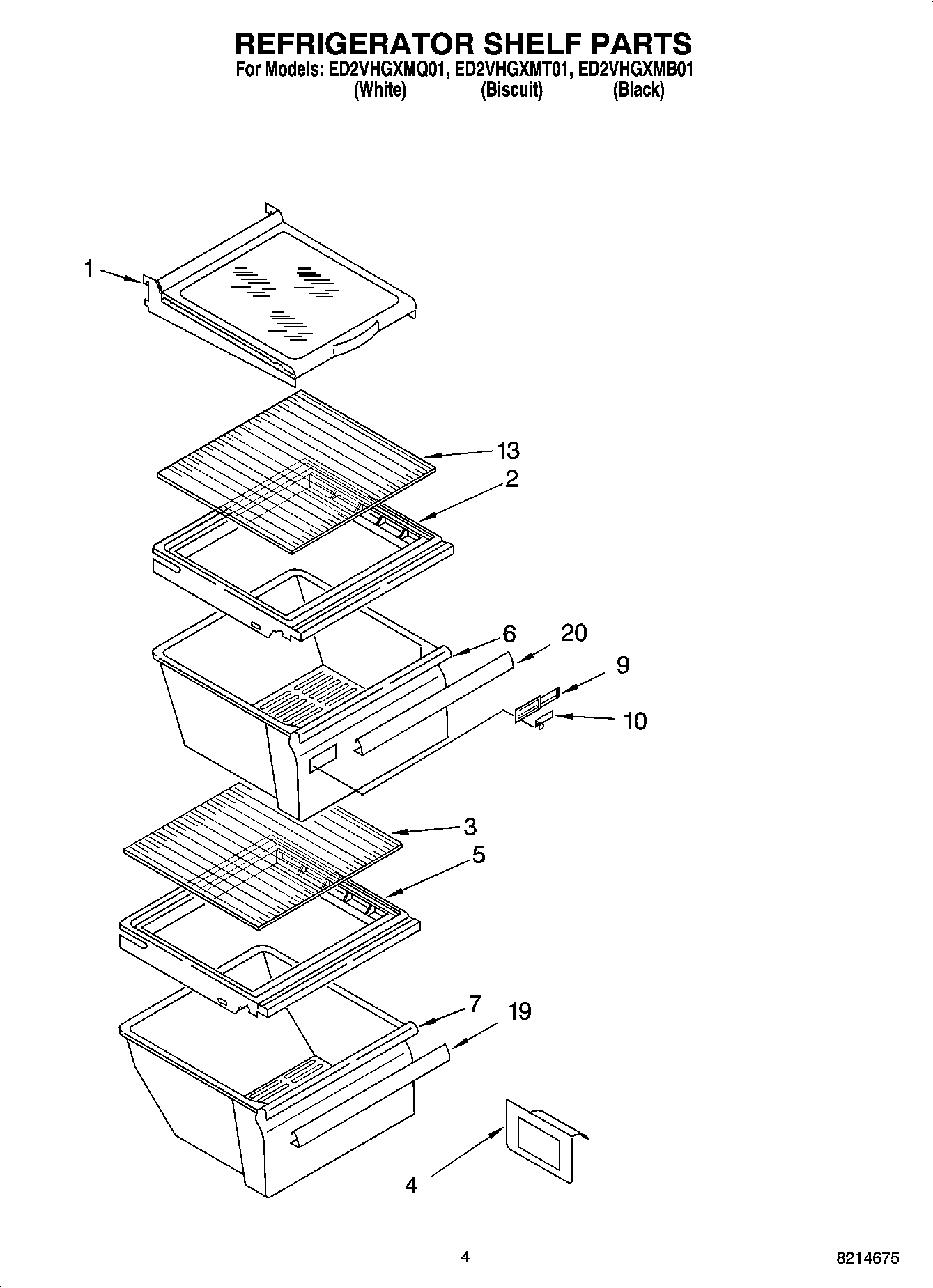 REFRIGERATOR SHELF PARTS
For Models: ED2VHGXMQ01, ED2VHGXMT01, ED2VHGXMB01
(White) (Biscuit) (Black)

1

13

2

6

20

9

10

3

5

7

19

4

4

8214675