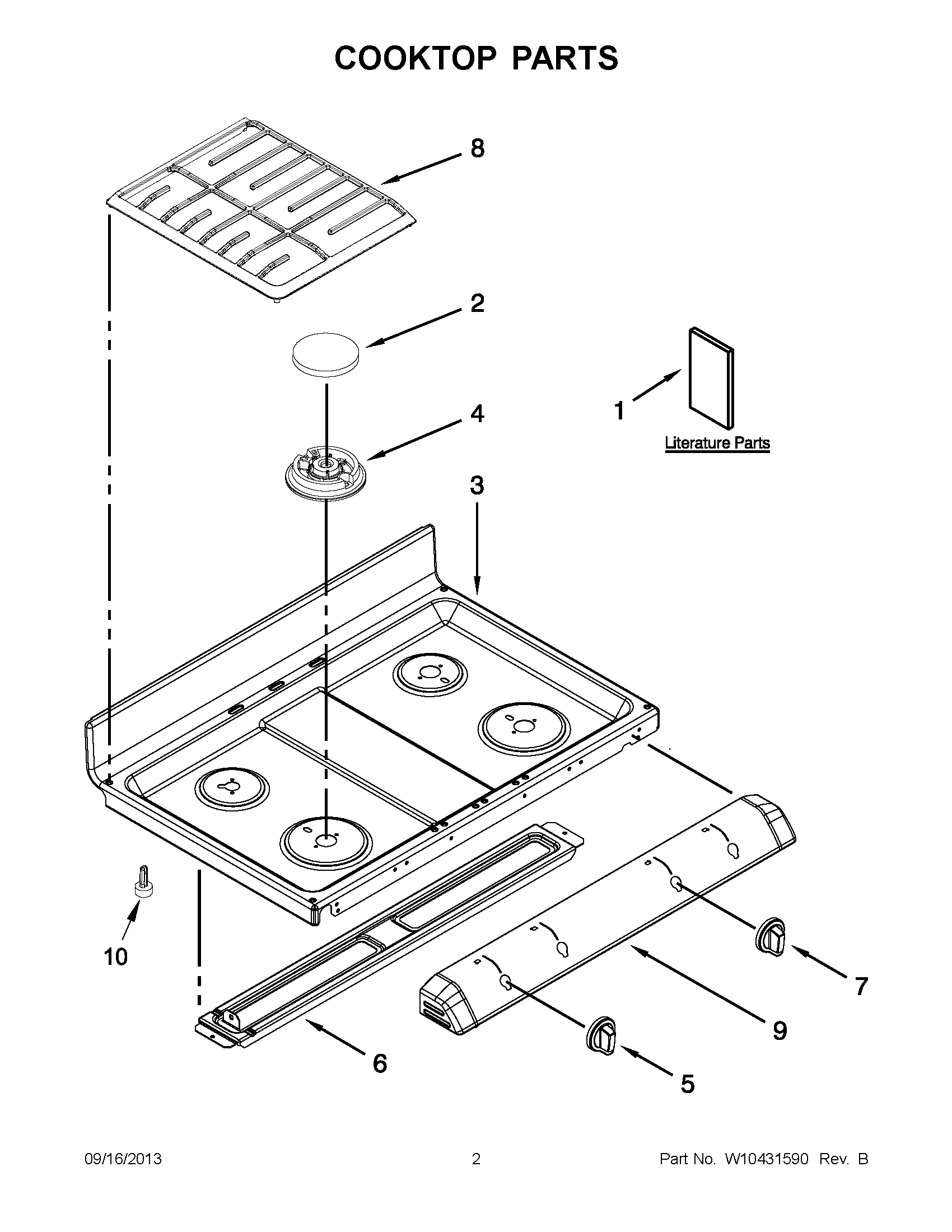 COOKTOP PARTS

8

2

1

Literature Parts

4

3

10

7

9

6

5

09/16/2013

2

Part No. W10431590 Rev. B