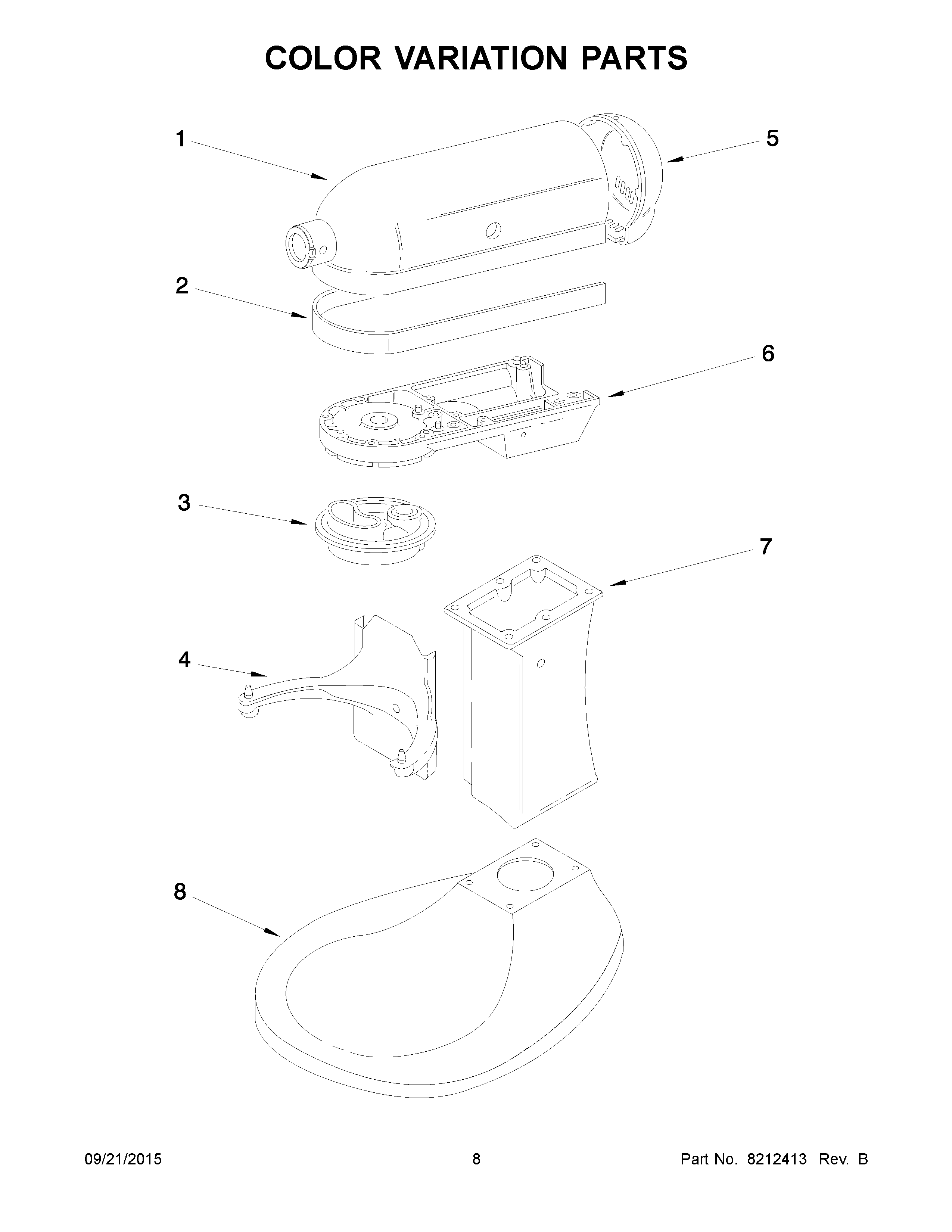 COLOR VARIATION PARTS

1

5

2

6

3

7

4

8

09/21/2015

8

Part No. 8212413 Rev. B