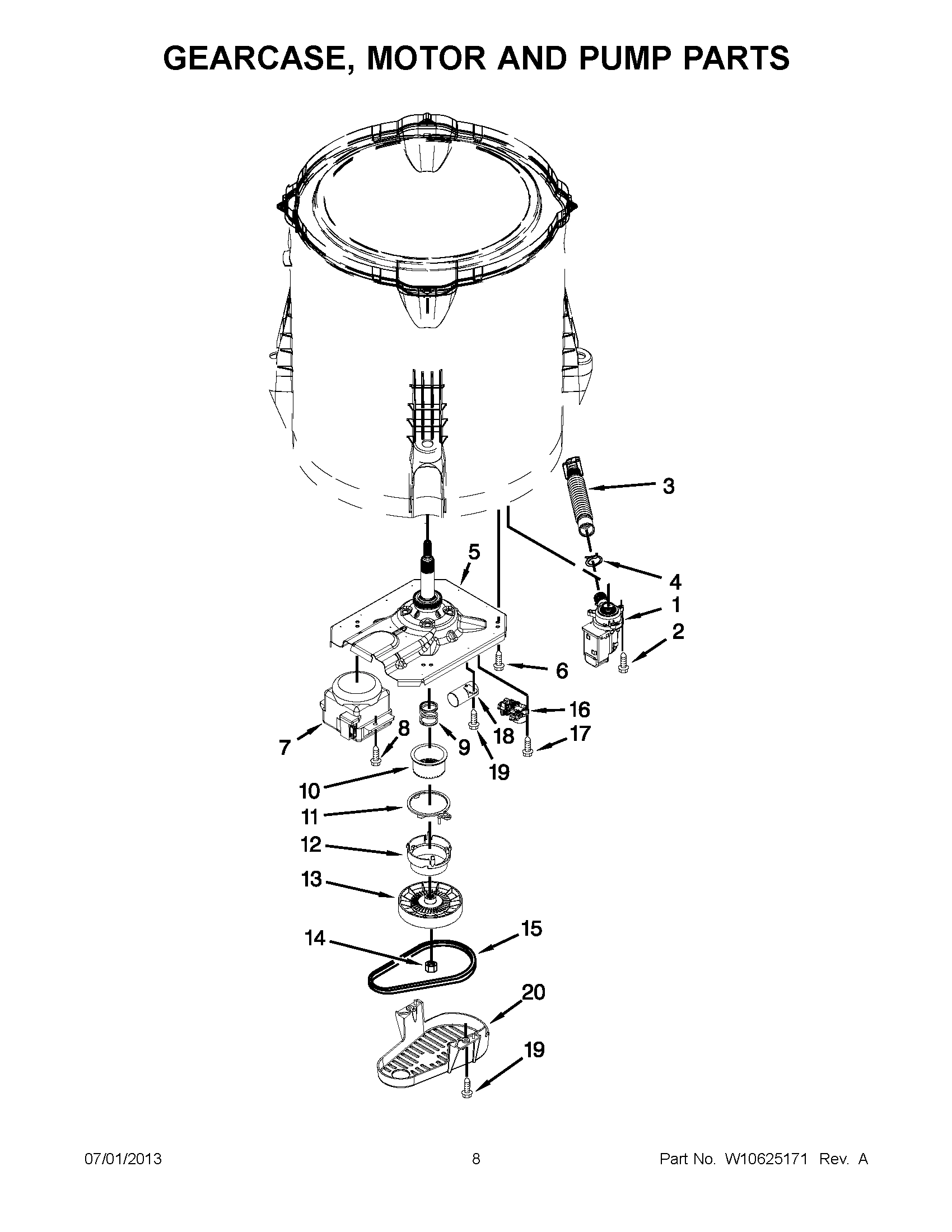 GEARCASE, MOTOR AND PUMP PARTS

3
5
4
1
2
6
16
7
8
9
18
17
19
10
11
12
13
14
15
20
19

07/01/2013
8
Part No. W10625171 Rev. A