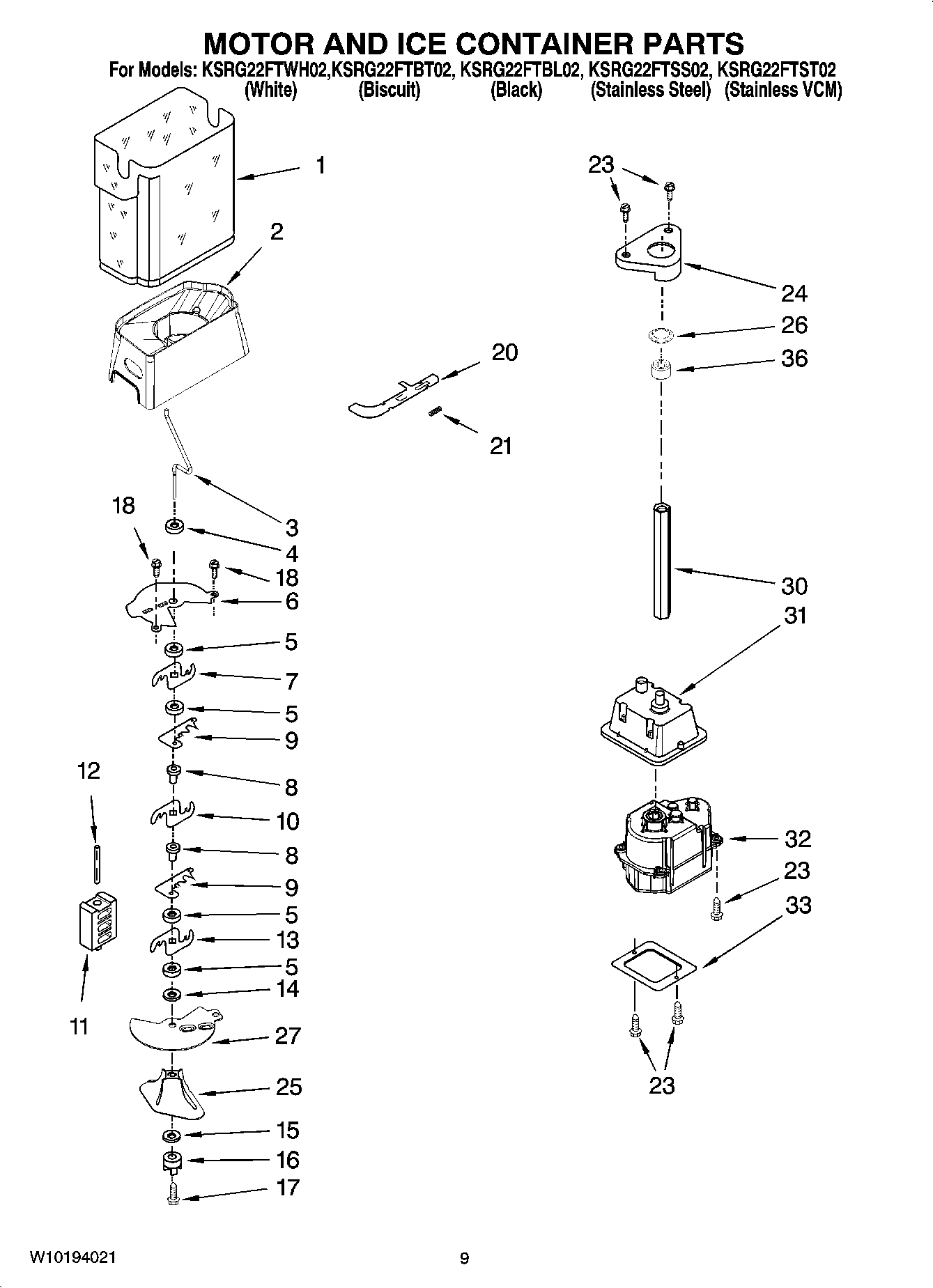 MOTOR AND ICE CONTAINER PARTS

For Models: KSRG22FTWH02,KSRG22FTBT02, KSRG22FTBL02, KSRG22FTSS02, KSRG22FTST02
(White) (Biscuit) (Black) (Stainless Steel) (Stainless VCM)

1
2
3
18
4
18
6
5
7
5
9
12
8
10
8
9
5
13
5
14
11
27
25
15
16
17
20
21
23
24
26
36
30
31
32
23
33
23

W10194021
9