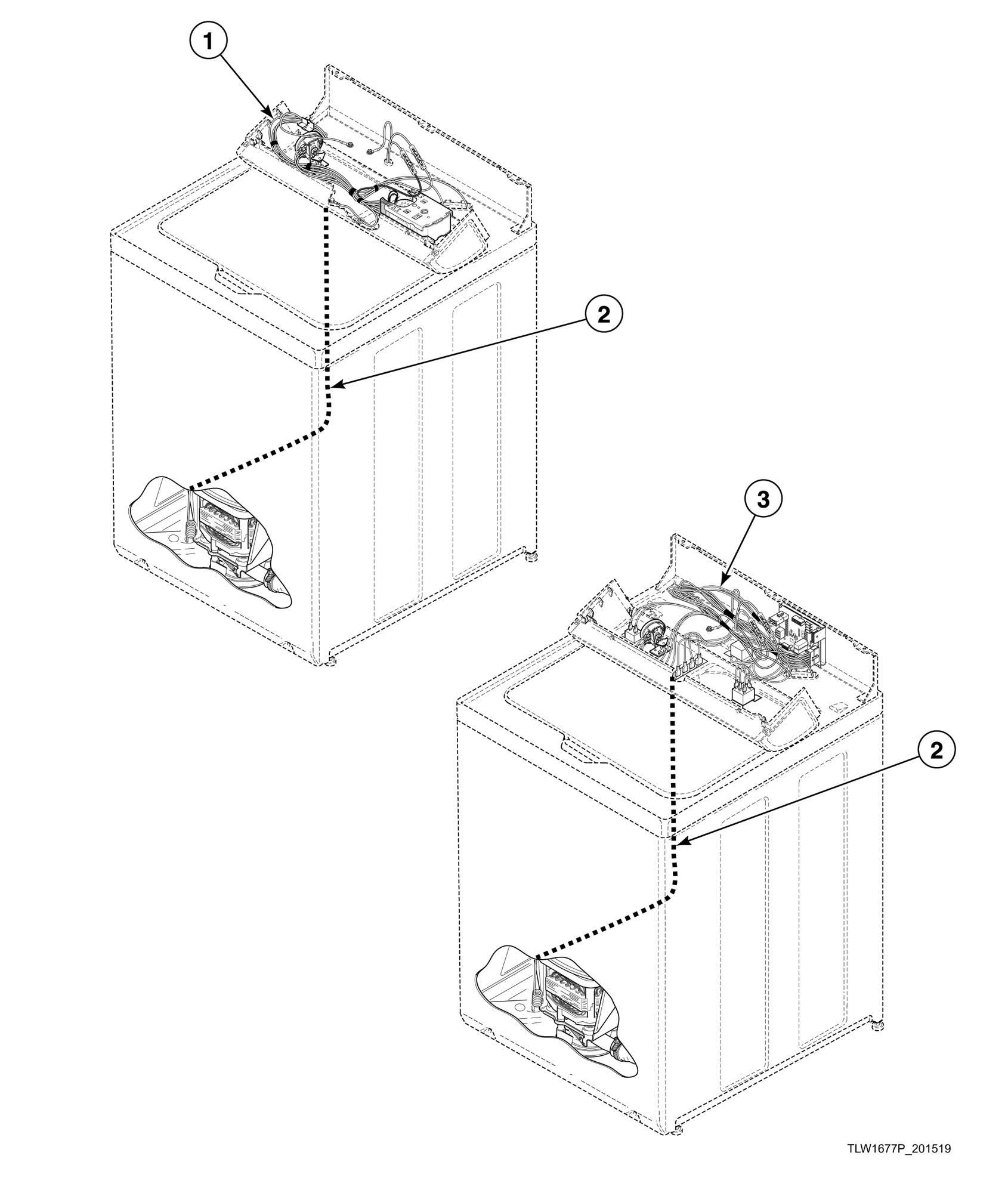 1

2

3

2

TLW1677P_201519