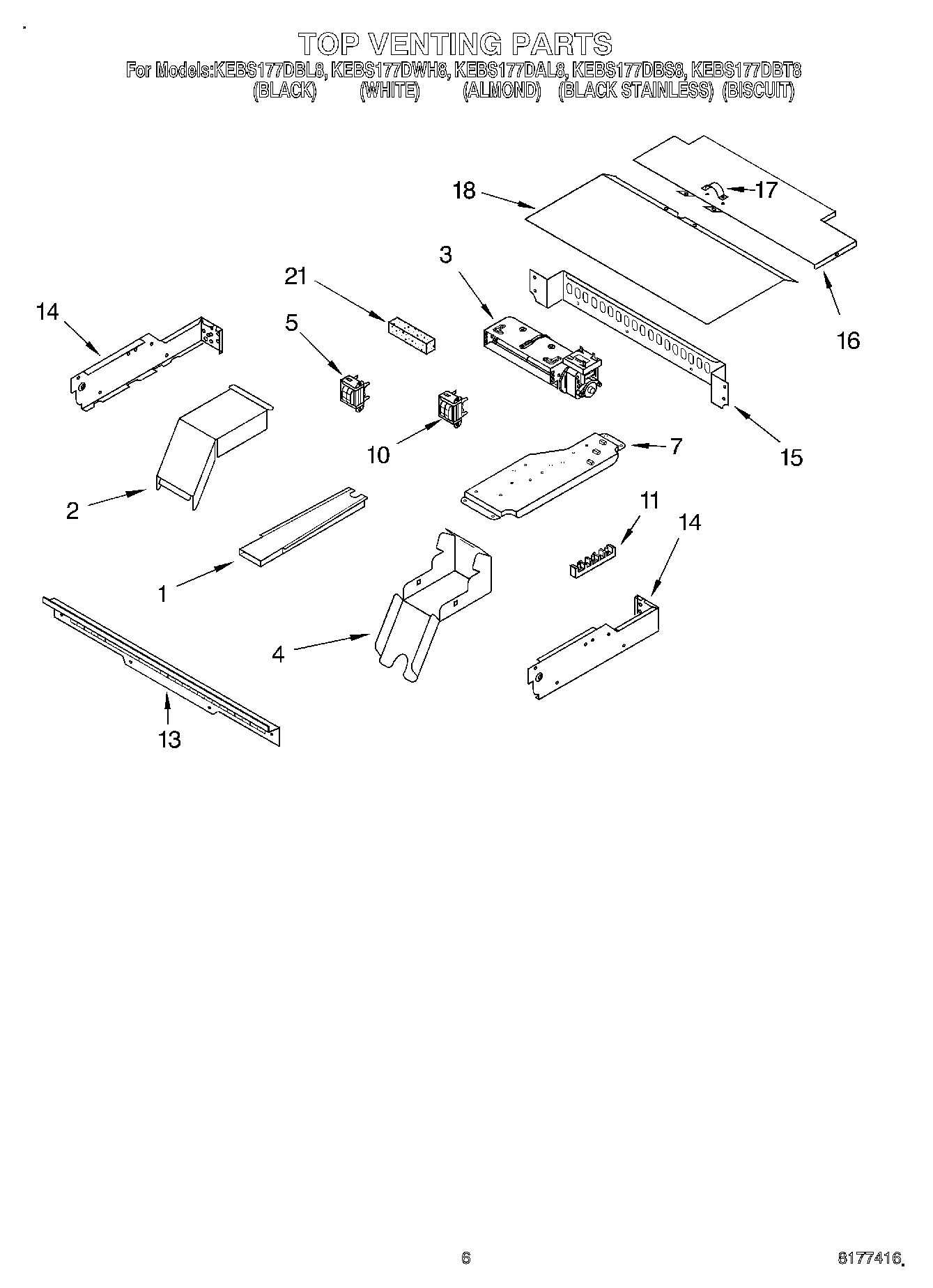 TOP VENTING PARTS
For Models:KEBS177DBL8, KEBS177DWH8, KEBS177DAL8, KEBS177DBS8, KEBS177DBT8
(BLACK) (WHITE) (ALMOND) (BLACK STAINLESS) (BISCUIT)

18
17
3
21
14
5
16
10
15
7
2
11
14
1
4
13

6
8177416