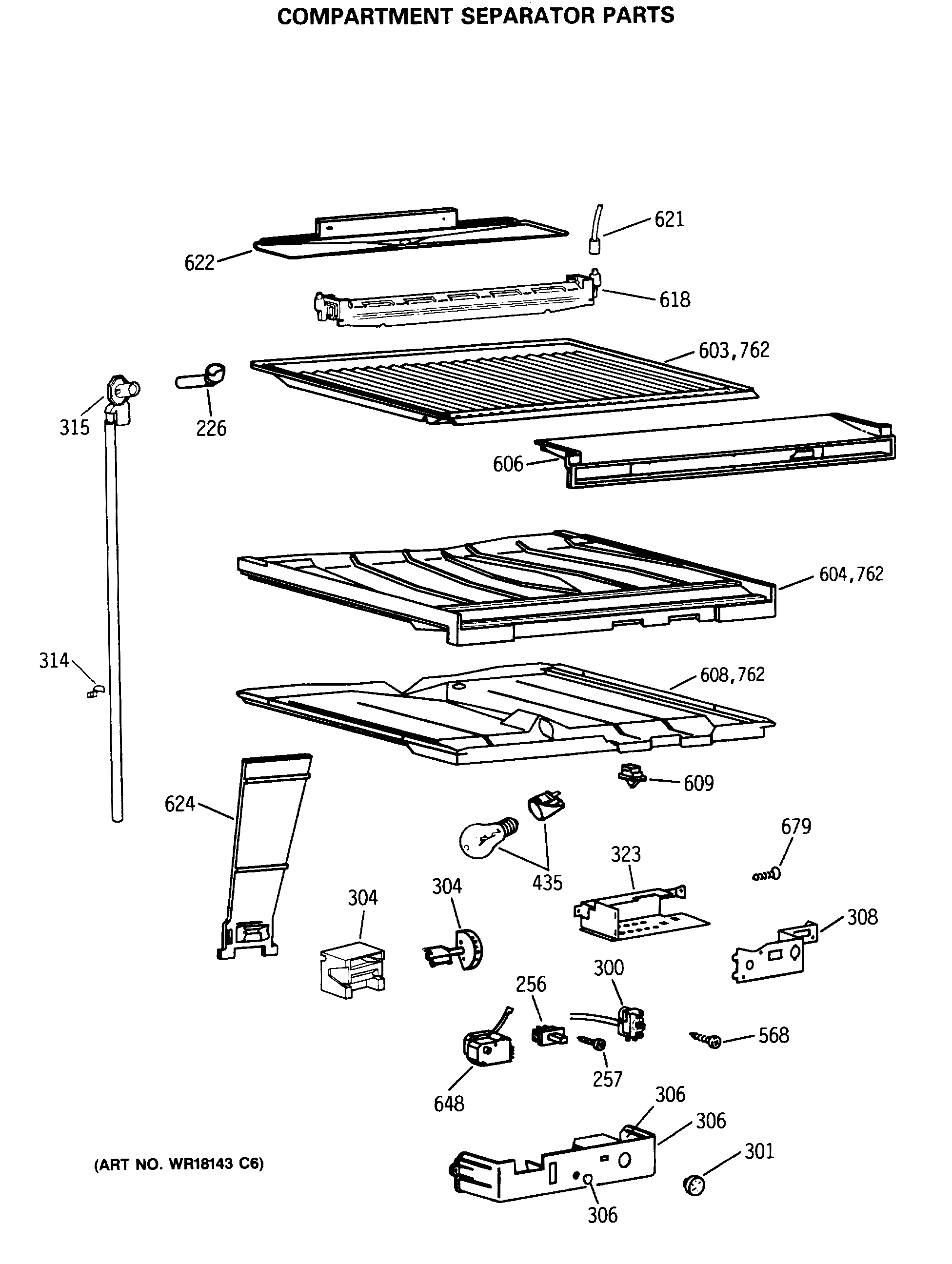 COMPARTMENT SEPARATOR PARTS

621
622
618
603,762
315
226
606
604,762
314
608,762
609
624
679
435
323
304
304
308
300
256
568
257
648
306
306
301
306
(ART NO. WR18143 C6)