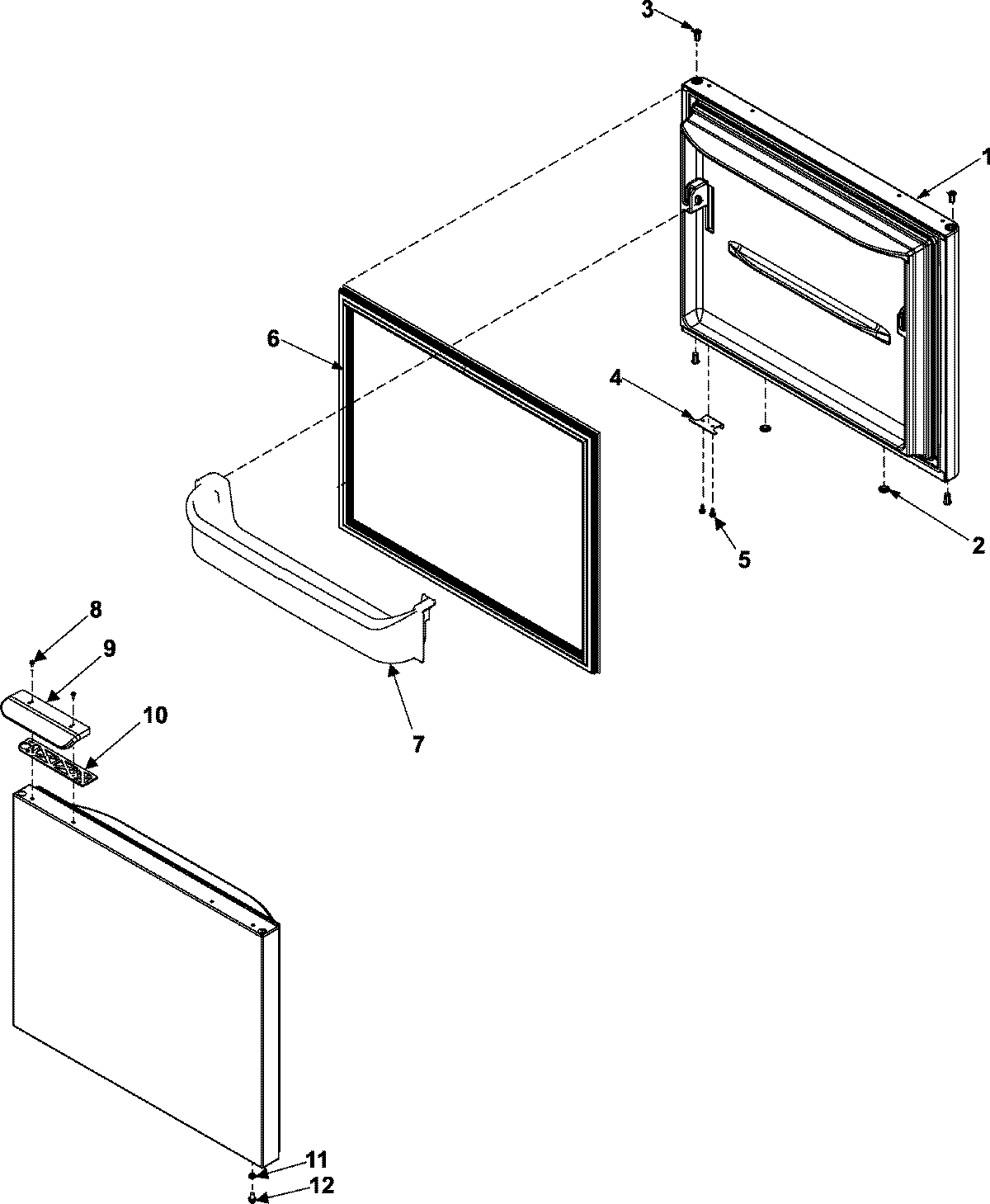 3
1
6
4
2
5
8
9
10
7
11
12