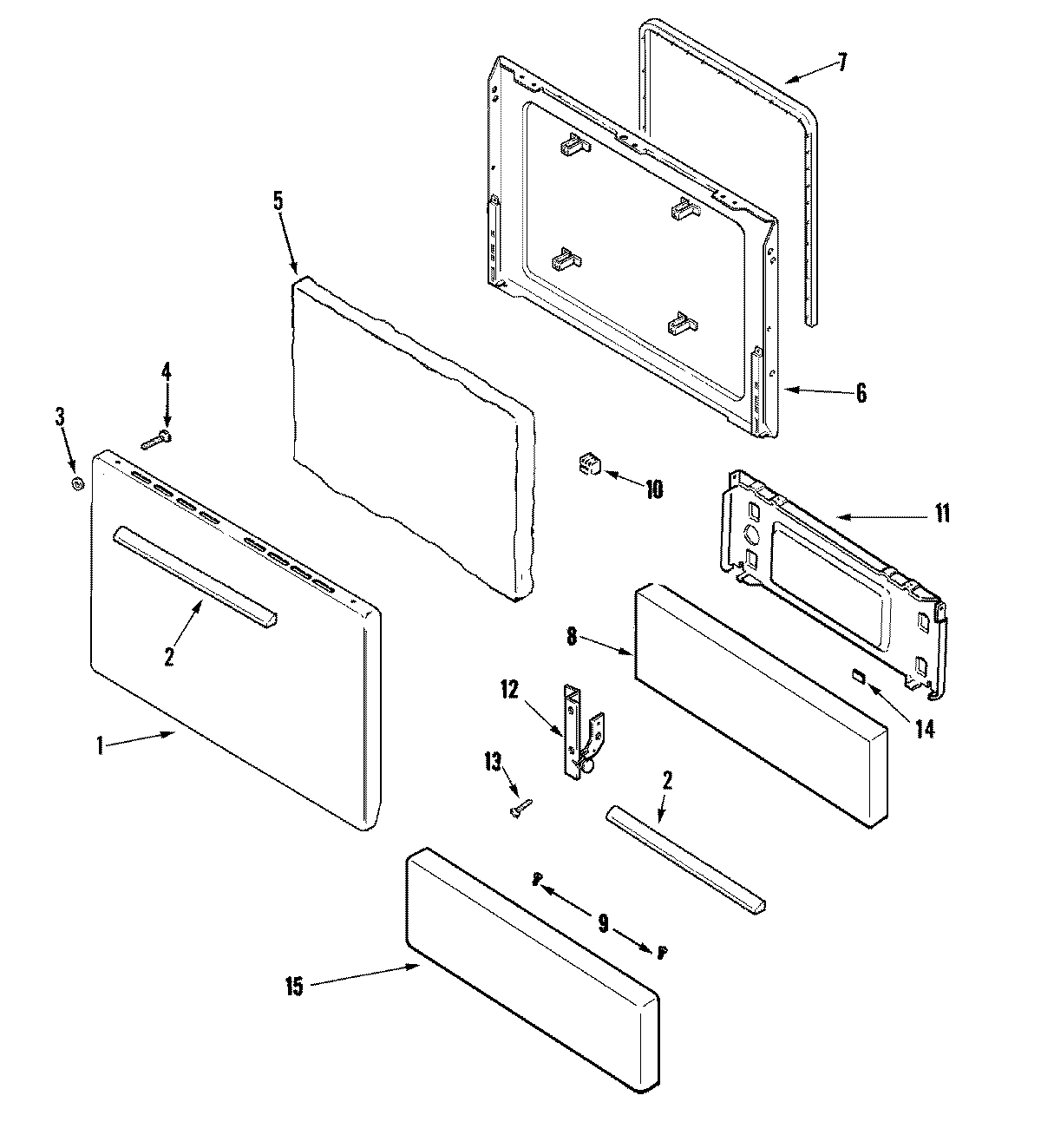 7
5
6
4
3
10
11
2
8
12
14
1
13
2
9
15