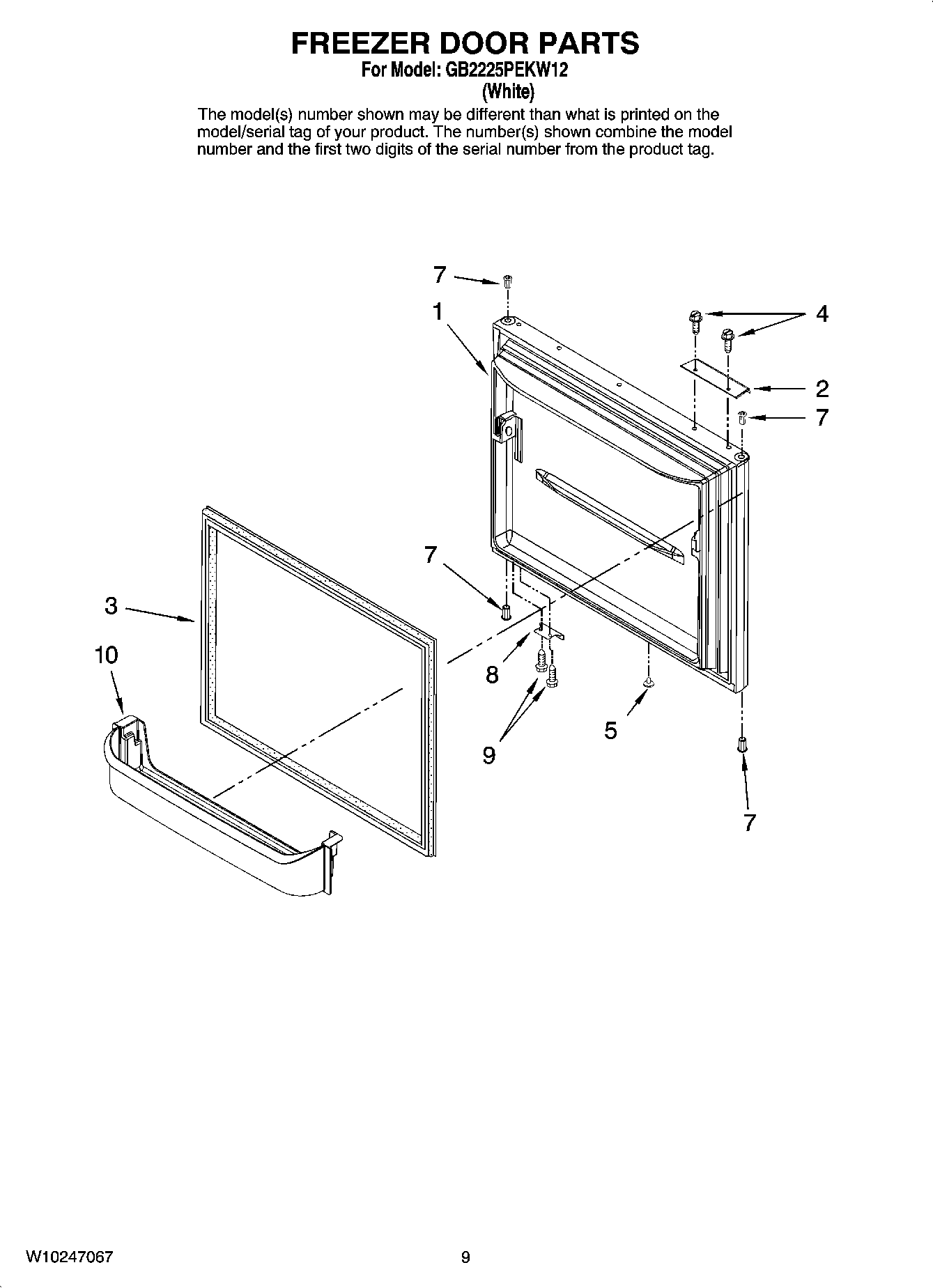 FREEZER DOOR PARTS
For Model: GB2225PEKW12
(White)

The model(s) number shown may be different than what is printed on the model/serial tag of your product. The number(s) shown combine the model number and the first two digits of the serial number from the product tag.

7
1
4
2
7
7
3
10
8
9
5
7

W10247067
9