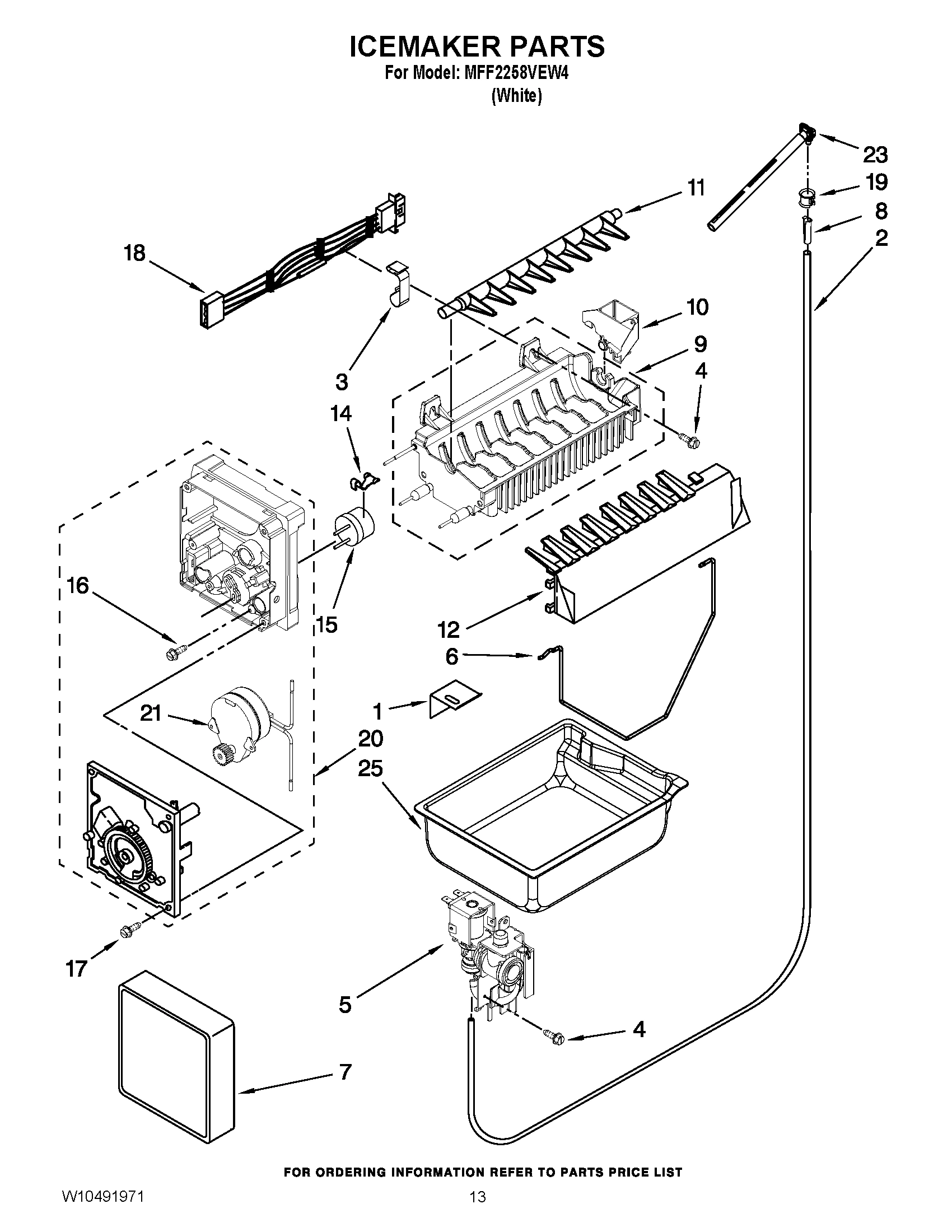 ICEMAKER PARTS
For Model: MFF2258VEW4
(White)

23
19
8
2
11
18
10
9
4
3
14
16
15
12
6
1
21
20
25
17
5
4
7

FOR ORDERING INFORMATION REFER TO PARTS PRICE LIST

W10491971

13