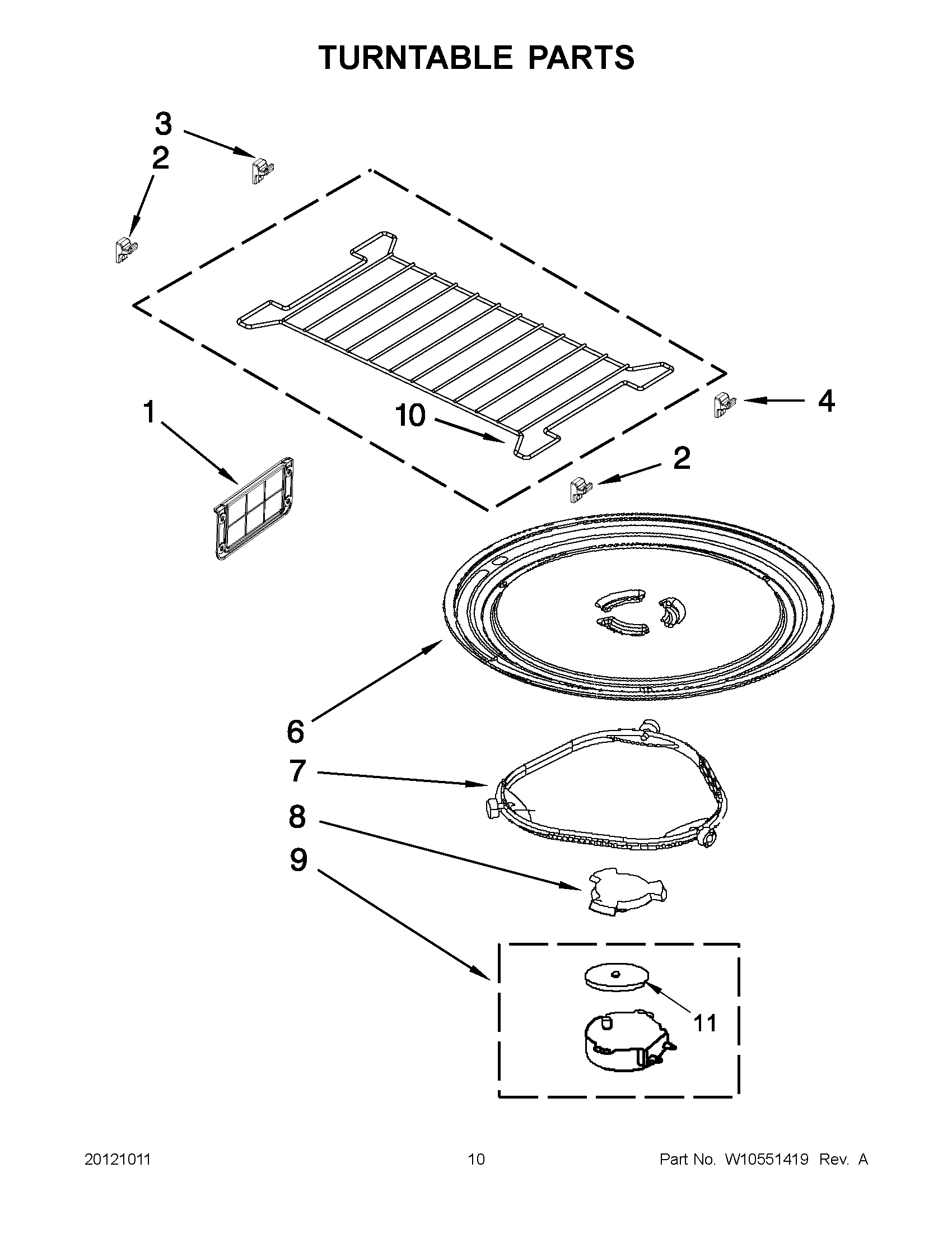 TURNTABLE PARTS

3
2
4
1
10
2
6
7
8
9
11

20121011
10
Part No. W10551419 Rev. A