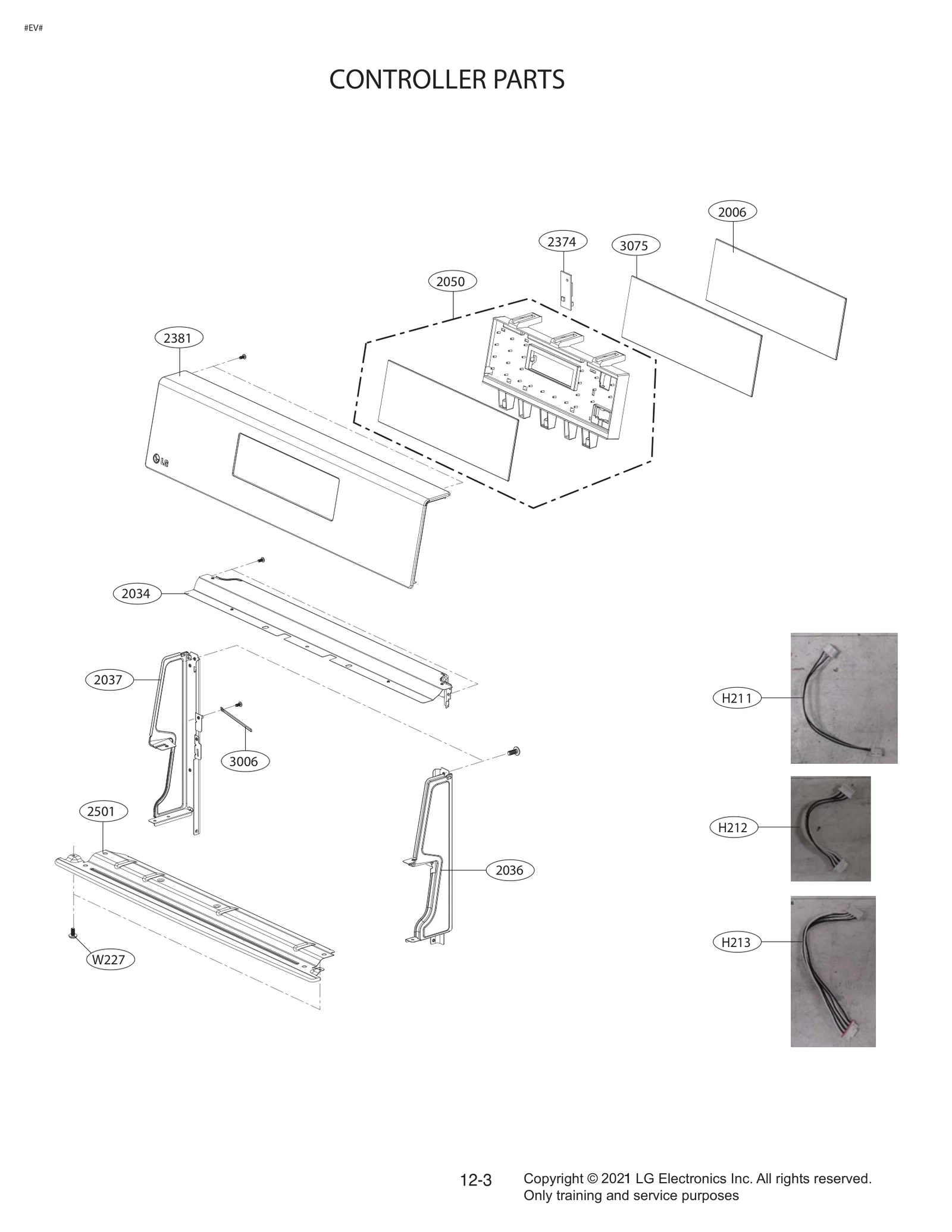 #EV#

CONTROLLER PARTS

2006
2374
3075
2050
2381
LG
2034
2037
3006
2501
2036
W227
H211
H212
H213

12-3 Copyright © 2021 LG Electronics Inc. All rights reserved. Only training and service purposes