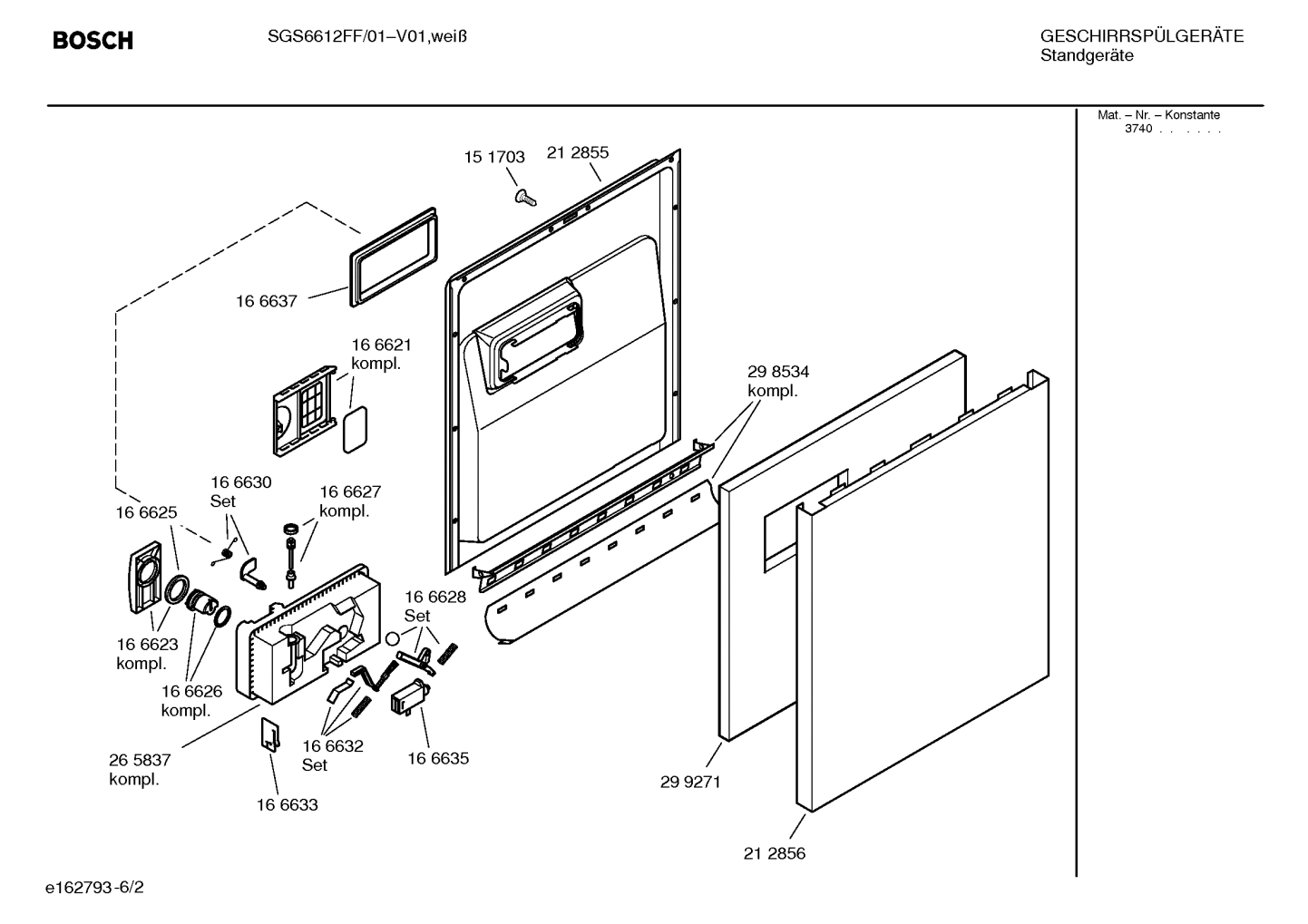 BOSCH

SGS6612FF/01–V01,weiß

GESCHIRRSPÜLGERÄTE
Standgeräte

Mat. – Nr. – Konstante
3740 . . . . . .

15 1703
21 2855

16 6637

16 6621
kompl.

29 8534
kompl.

16 6630
Set

16 6627
kompl.

16 6625

16 6628
Set

16 6623
kompl.

16 6626
kompl.

26 5837
kompl.

16 6632
Set

16 6635

16 6633

29 9271

21 2856

e162793-6/2