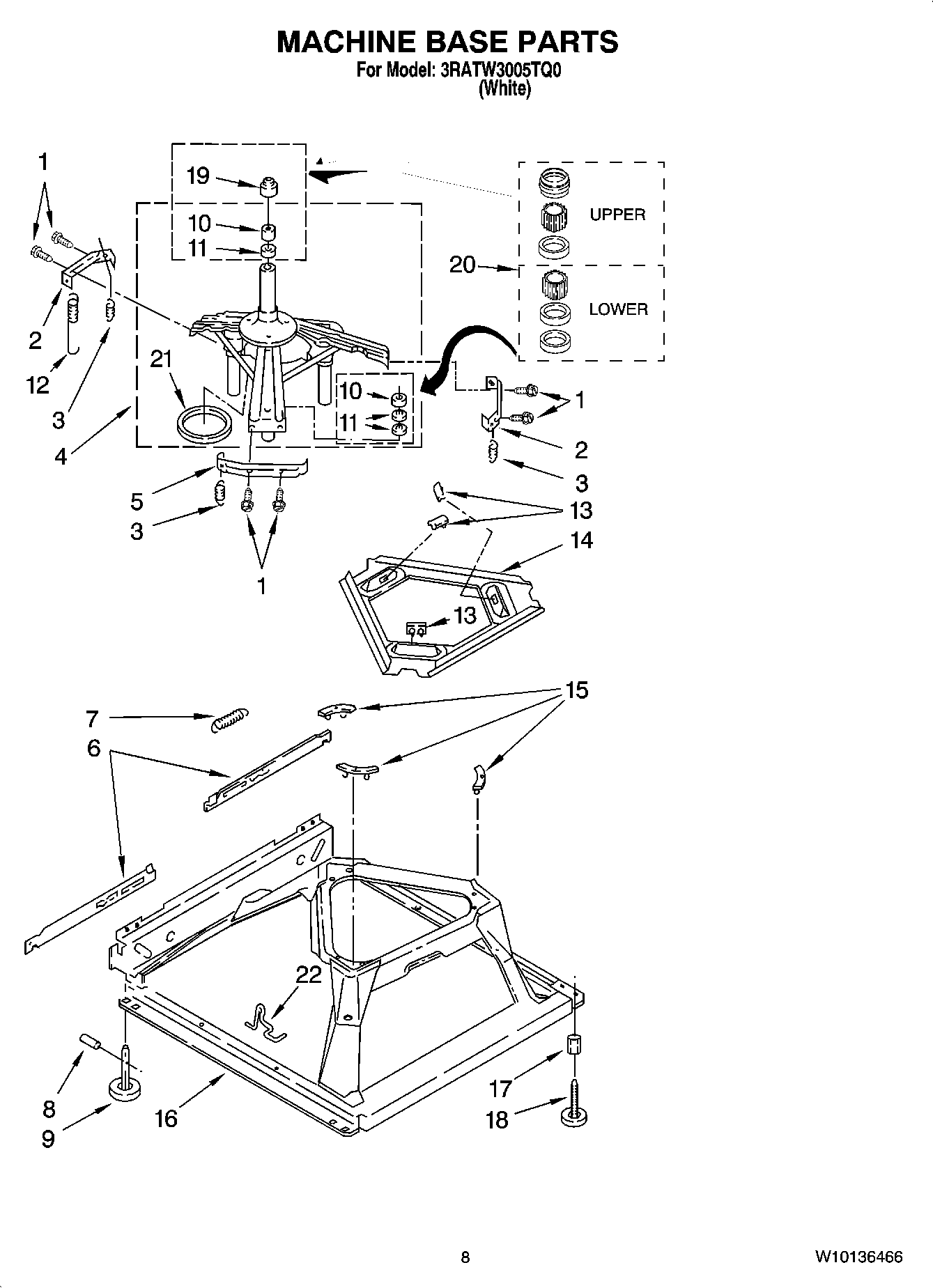 MACHINE BASE PARTS
For Model: 3RATW3005TQ0
(White)

1
19
10
11
UPPER
20
LOWER
2
12
3
21
4
10
11
1
2
3
5
3
1
13
14
13
7
6
15
22
8
9
16
17
18

8
W10136466