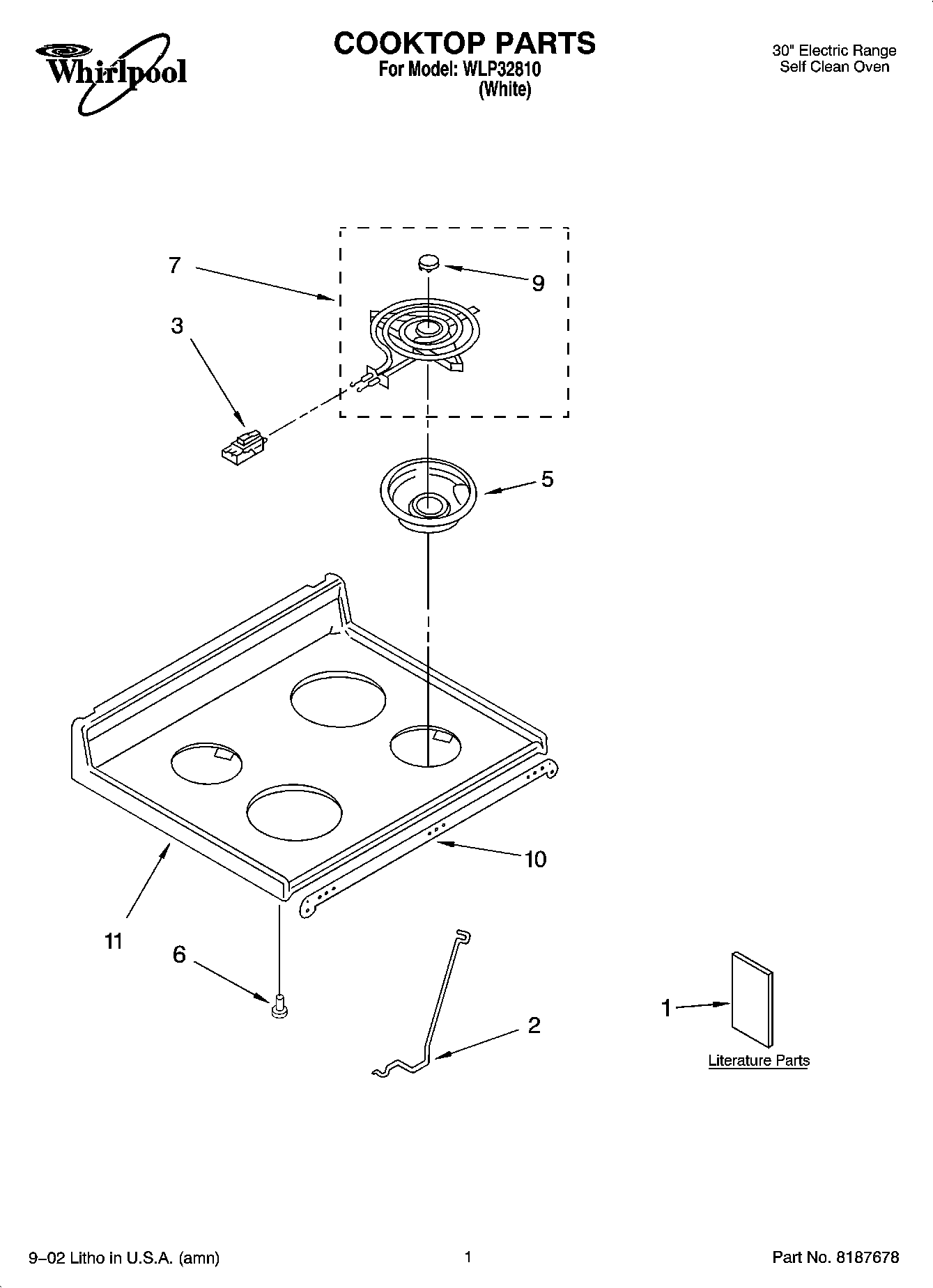 Whirlpool

COOKTOP PARTS
For Model: WLP32810
(White)

30" Electric Range
Self Clean Oven

7
9
3
5
10
11
6
2
1
Literature Parts

9–02 Litho in U.S.A. (amn)

1

Part No. 8187678