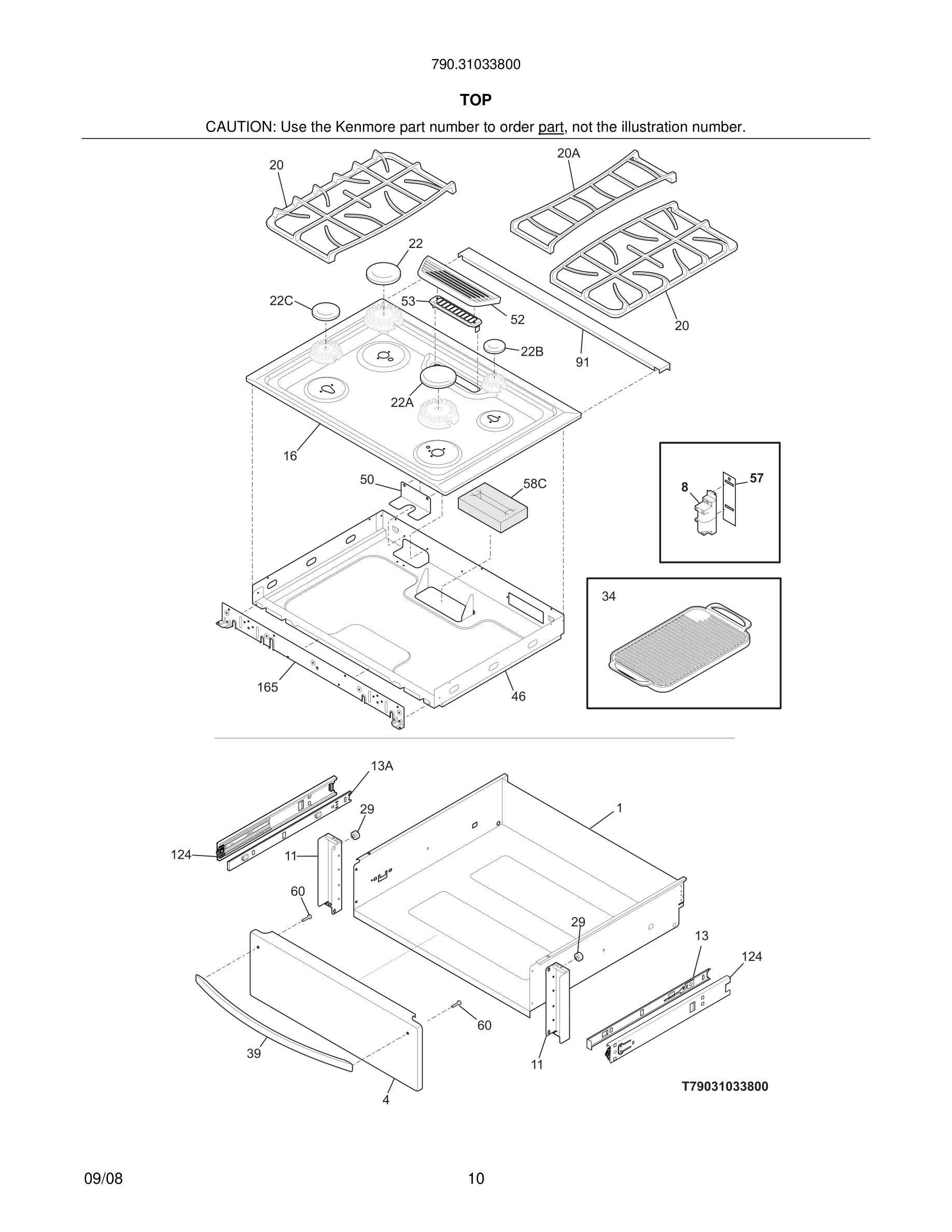 790.31033800

TOP

CAUTION: Use the Kenmore part number to order part, not the illustration number.

20
20A
22
22C
53
52
20
22B
91
22A
16
50
58C
8
57
34
165
46

13A
29
1
124
11
60
29
13
124
60
39
11
4

T79031033800

09/08
10